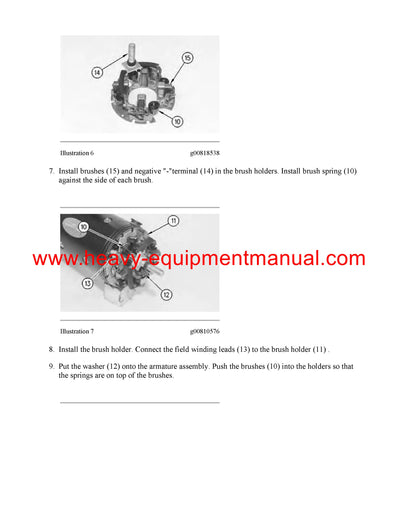 14

15

10

Illustration 6 g00818538

7. Install brushes (15) and negative "-"terminal (14) in the brush holders. Install brush spring (10) against the side of each brush.

10

11

13

12

www.heavy-equipmentmanual.com

Illustration 7 g00810576

8. Install the brush holder. Connect the field winding leads (13) to the brush holder (11) .

9. Put the washer (12) onto the armature assembly. Push the brushes (10) into the holders so that the springs are on top of the brushes.