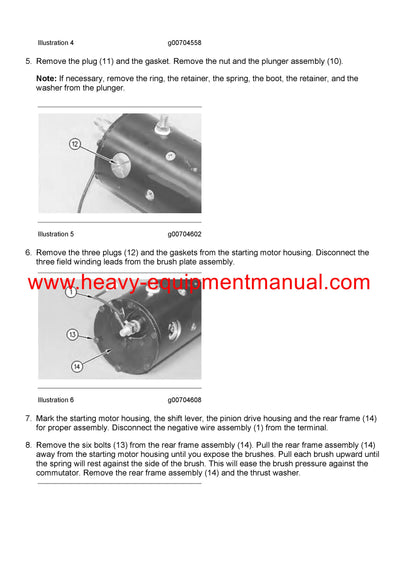 Illustration 4 g00704558

5. Remove the plug (11) and the gasket. Remove the nut and the plunger assembly (10).

Note: If necessary, remove the ring, the retainer, the spring, the boot, the retainer, and the washer from the plunger.

12

Illustration 5 g00704602

6. Remove the three plugs (12) and the gaskets from the starting motor housing. Disconnect the three field winding leads from the brush plate assembly.

www.heavy-equipmentmanual.com

1

13

14

Illustration 6 g00704608

7. Mark the starting motor housing, the shift lever, the pinion drive housing and the rear frame (14) for proper assembly. Disconnect the negative wire assembly (1) from the terminal.

8. Remove the six bolts (13) from the rear frame assembly (14). Pull the rear frame assembly (14) away from the starting motor housing until you expose the brushes. Pull each brush upward until the spring will rest against the side of the brush. This will ease the brush pressure against the commutator. Remove the rear frame assembly (14) and the thrust washer.