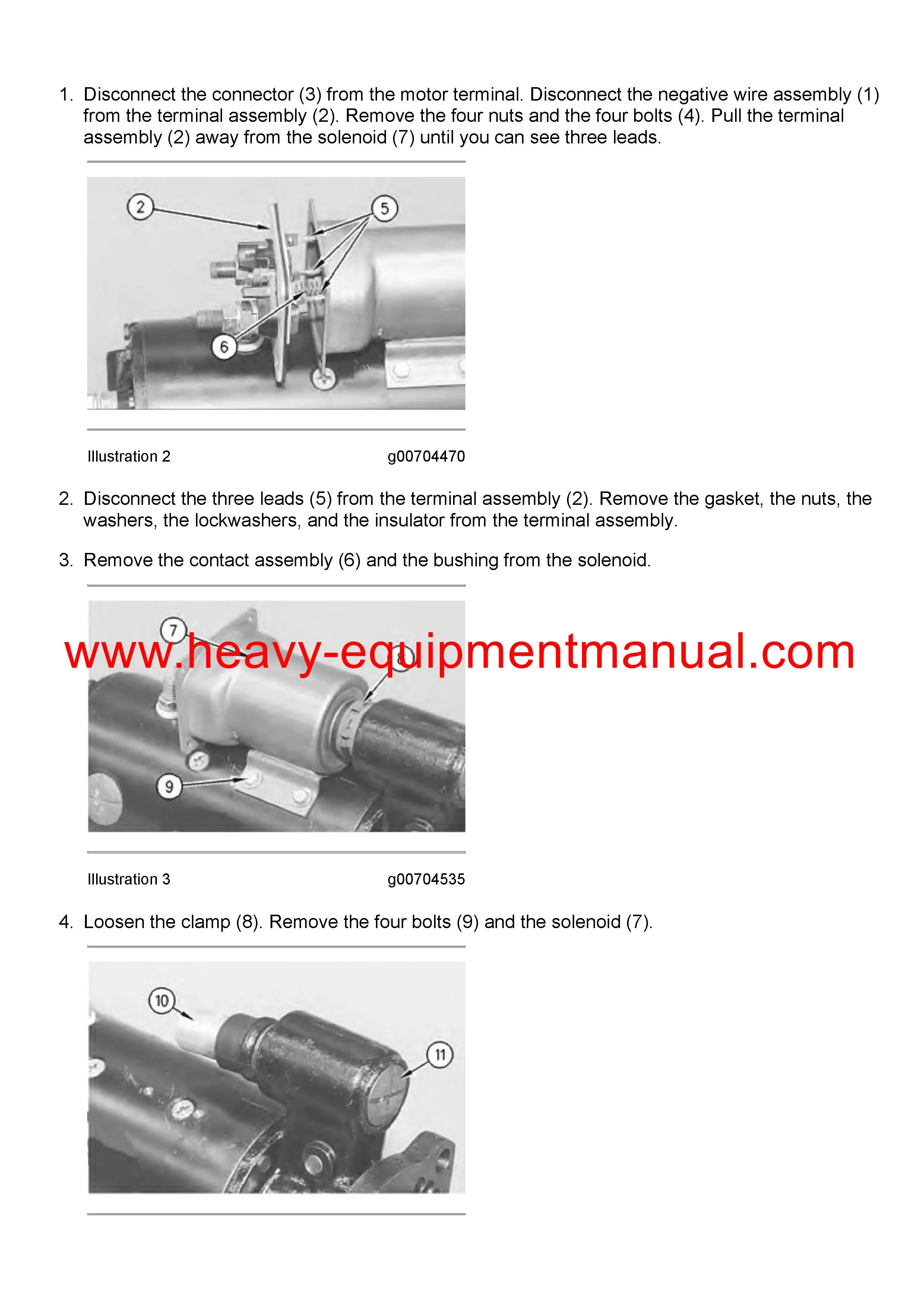 1. Disconnect the connector (3) from the motor terminal. Disconnect the negative wire assembly (1) from the terminal assembly (2). Remove the four nuts and the four bolts (4). Pull the terminal assembly (2) away from the solenoid (7) until you can see three leads.

2

5

6

Illustration 2 g00704470

2. Disconnect the three leads (5) from the terminal assembly (2). Remove the gasket, the nuts, the washers, the lockwashers, and the insulator from the terminal assembly.

3. Remove the contact assembly (6) and the bushing from the solenoid.

7

8

9

www.heavy-equipmentmanual.com

Illustration 3 g00704535

4. Loosen the clamp (8). Remove the four bolts (9) and the solenoid (7).

10

11