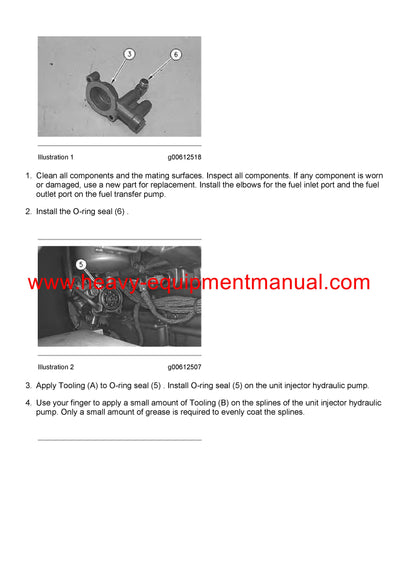 3

6

Illustration 1 g00612518

1. Clean all components and the mating surfaces. Inspect all components. If any component is worn or damaged, use a new part for replacement. Install the elbows for the fuel inlet port and the fuel outlet port on the fuel transfer pump.

2. Install the O-ring seal (6) .

5

www.heavy-equipmentmanual.com

Illustration 2 g00612507

3. Apply Tooling (A) to O-ring seal (5) . Install O-ring seal (5) on the unit injector hydraulic pump.

4. Use your finger to apply a small amount of Tooling (B) on the splines of the unit injector hydraulic pump. Only a small amount of grease is required to evenly coat the splines.