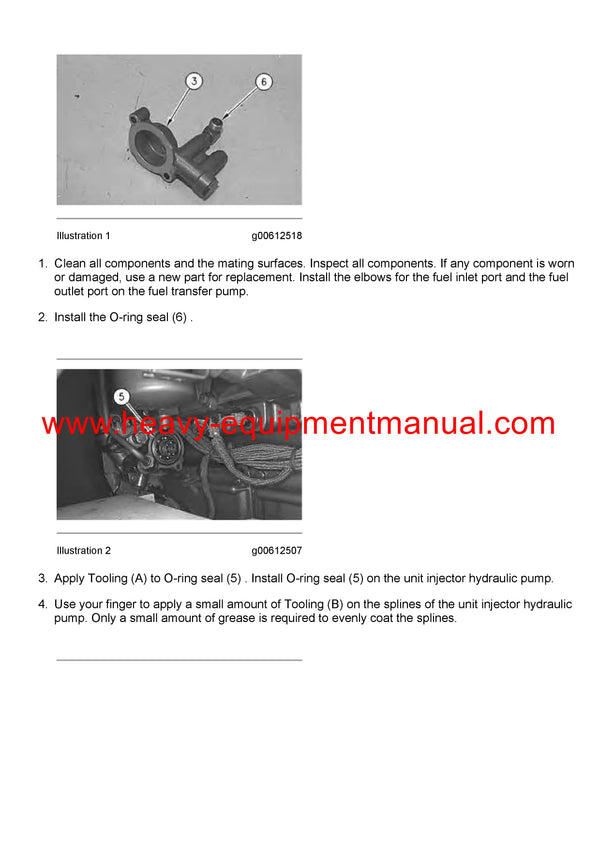 3

6

Illustration 1 g00612518

1. Clean all components and the mating surfaces. Inspect all components. If any component is worn or damaged, use a new part for replacement. Install the elbows for the fuel inlet port and the fuel outlet port on the fuel transfer pump.

2. Install the O-ring seal (6) .

5

www.heavy-equipmentmanual.com

Illustration 2 g00612507

3. Apply Tooling (A) to O-ring seal (5) . Install O-ring seal (5) on the unit injector hydraulic pump.

4. Use your finger to apply a small amount of Tooling (B) on the splines of the unit injector hydraulic pump. Only a small amount of grease is required to evenly coat the splines.