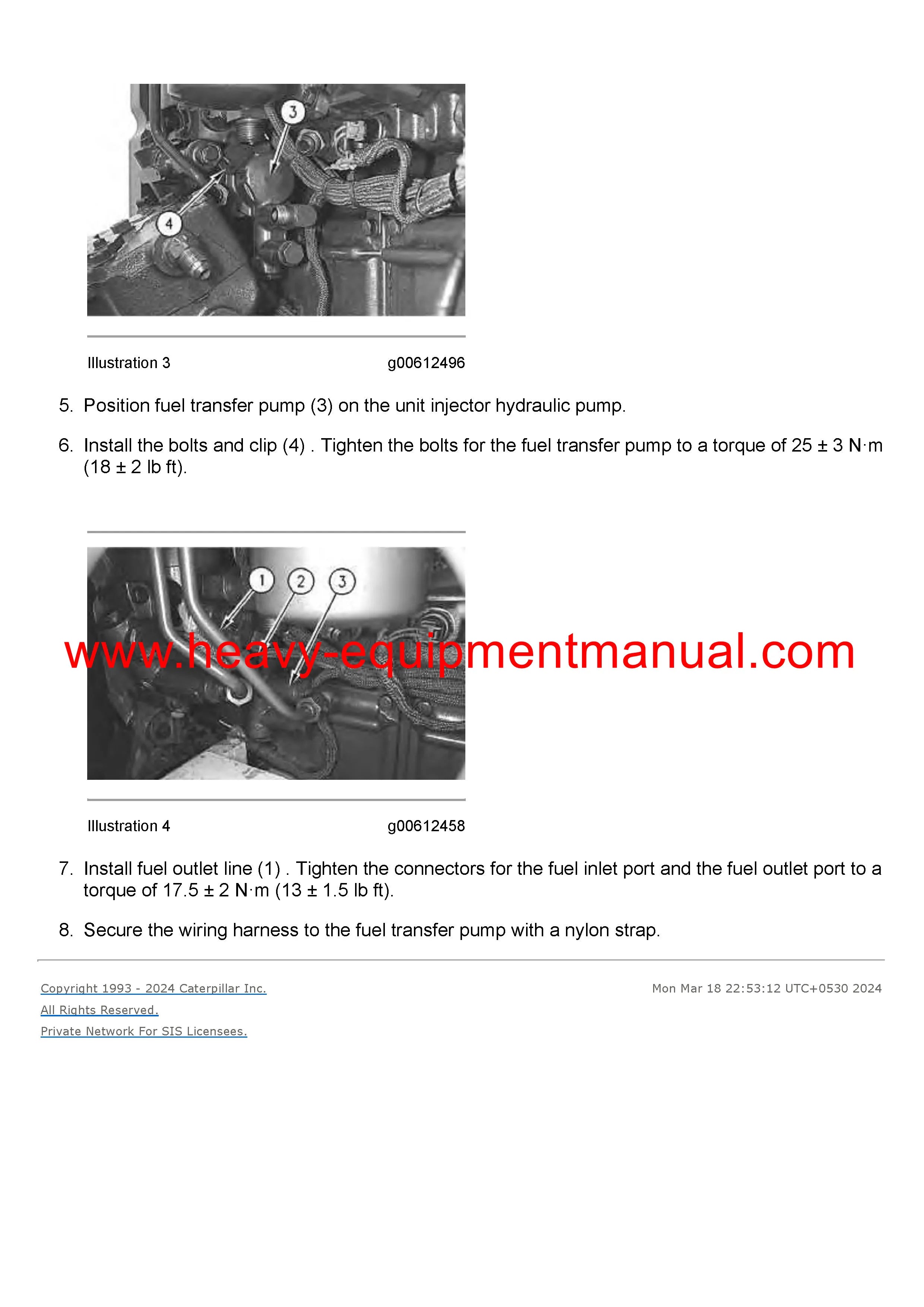 3

4

Illustration 3 g00612496

5. Position fuel transfer pump (3) on the unit injector hydraulic pump.

6. Install the bolts and clip (4) . Tighten the bolts for the fuel transfer pump to a torque of 25 ± 3 N·m (18 ± 2 lb ft).

1 2 3

www.heavy-equipmentmanual.com

Illustration 4 g00612458

7. Install fuel outlet line (1) . Tighten the connectors for the fuel inlet port and the fuel outlet port to a torque of 17.5 ± 2 N·m (13 ± 1.5 lb ft).

8. Secure the wiring harness to the fuel transfer pump with a nylon strap.

Copyright 1993 - 2024 Caterpillar Inc.
All Rights Reserved.
Private Network For SIS Licensees.

Mon Mar 18 22:53:12 UTC+0530 2024