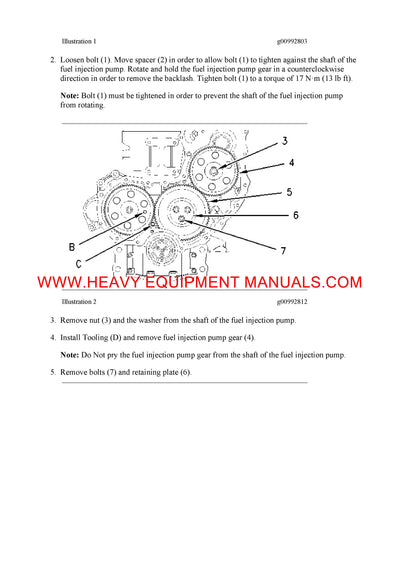 Illustration 1 g00992803

2. Loosen bolt (1). Move spacer (2) in order to allow bolt (1) to tighten against the shaft of the fuel injection pump. Rotate and hold the fuel injection pump gear in a counterclockwise direction in order to remove the backlash. Tighten bolt (1) to a torque of 17 N·m (13 lb ft).

Note: Bolt (1) must be tightened in order to prevent the shaft of the fuel injection pump from rotating.

3
4
5
6
7
B
C

WWW.HEAVY EQUIPMENT MANUALS.COM

Illustration 2 g00992812

3. Remove nut (3) and the washer from the shaft of the fuel injection pump.

4. Install Tooling (D) and remove fuel injection pump gear (4).

Note: Do Not pry the fuel injection pump gear from the shaft of the fuel injection pump.

5. Remove bolts (7) and retaining plate (6).