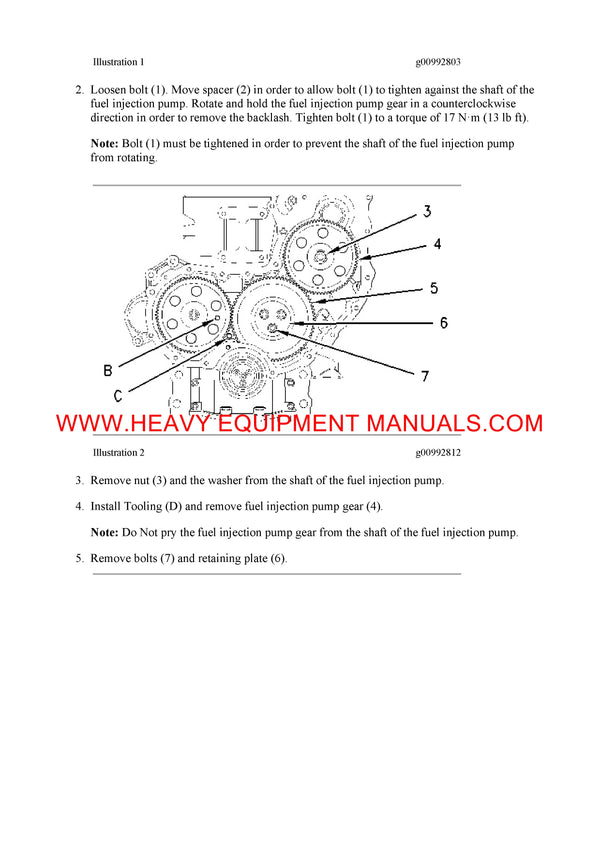 Illustration 1 g00992803

2. Loosen bolt (1). Move spacer (2) in order to allow bolt (1) to tighten against the shaft of the fuel injection pump. Rotate and hold the fuel injection pump gear in a counterclockwise direction in order to remove the backlash. Tighten bolt (1) to a torque of 17 N·m (13 lb ft).

Note: Bolt (1) must be tightened in order to prevent the shaft of the fuel injection pump from rotating.

3
4
5
6
7
B
C

WWW.HEAVY EQUIPMENT MANUALS.COM

Illustration 2 g00992812

3. Remove nut (3) and the washer from the shaft of the fuel injection pump.

4. Install Tooling (D) and remove fuel injection pump gear (4).

Note: Do Not pry the fuel injection pump gear from the shaft of the fuel injection pump.

5. Remove bolts (7) and retaining plate (6).