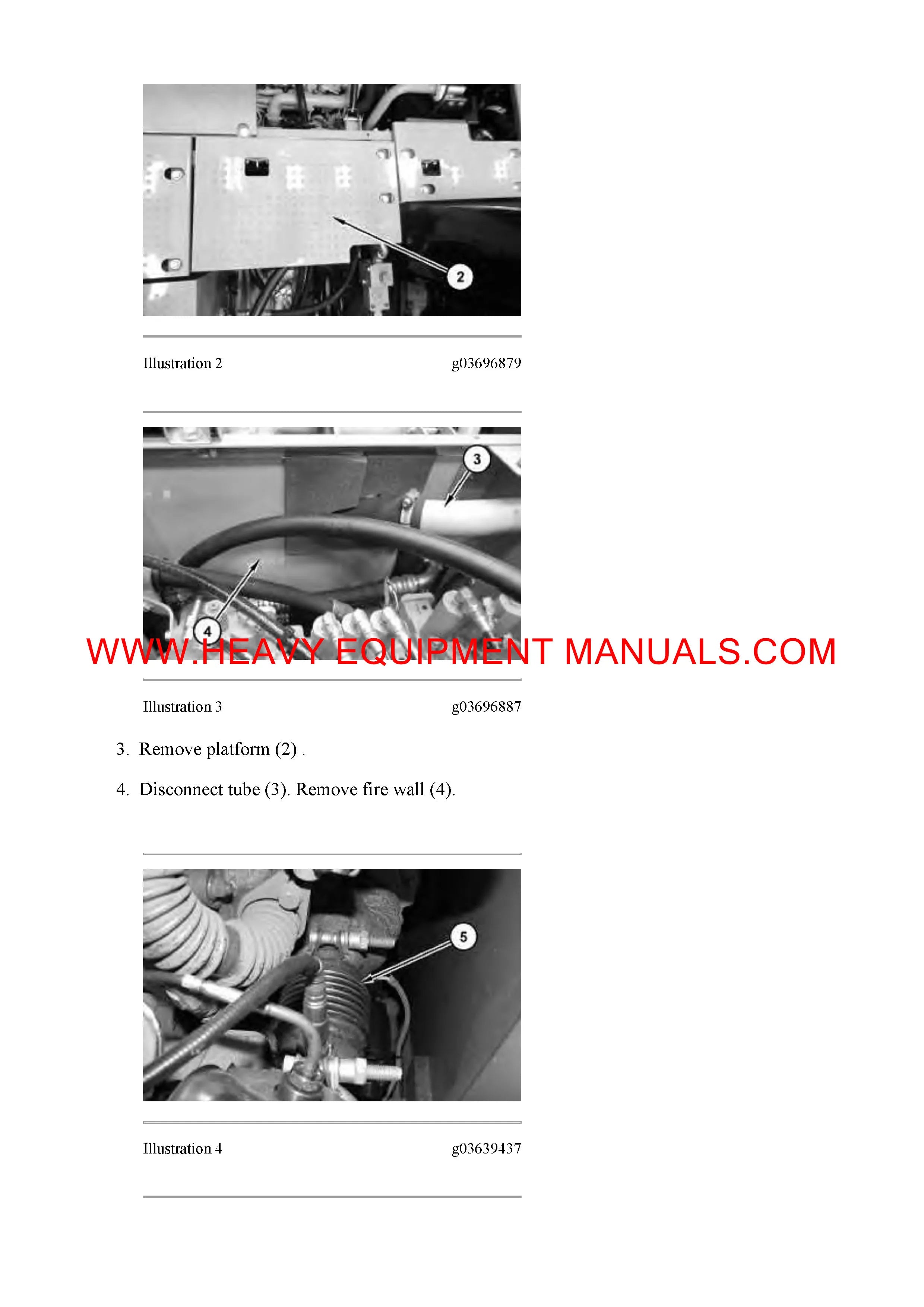 2

Illustration 2 g03696879

3

4

WWW.HEAVY EQUIPMENT MANUALS.COM

Illustration 3 g03696887

3. Remove platform (2) .

4. Disconnect tube (3). Remove fire wall (4).

5

Illustration 4 g03639437