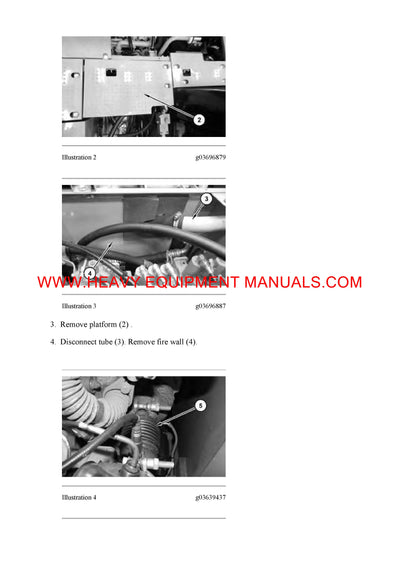 2

Illustration 2 g03696879

3

4

WWW.HEAVY EQUIPMENT MANUALS.COM

Illustration 3 g03696887

3. Remove platform (2) .

4. Disconnect tube (3). Remove fire wall (4).

5

Illustration 4 g03639437