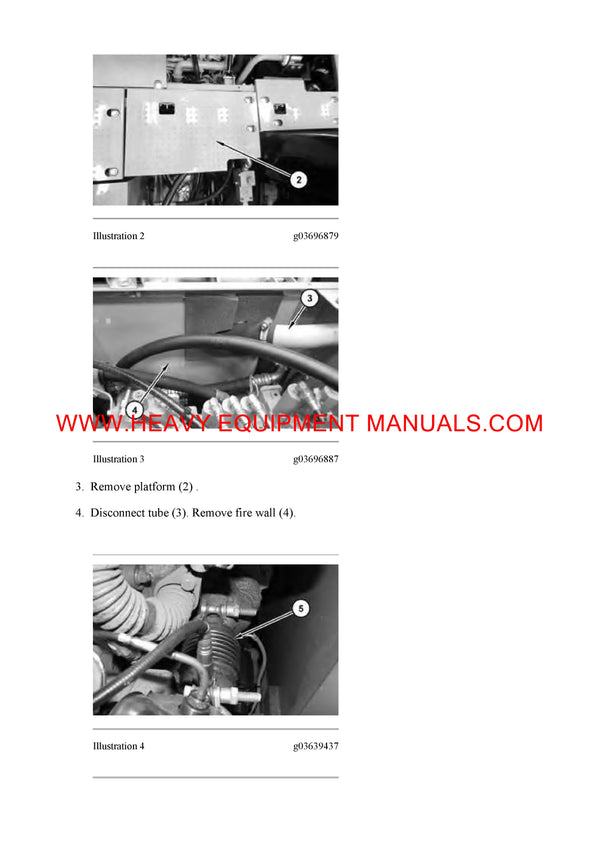 2

Illustration 2 g03696879

3

4

WWW.HEAVY EQUIPMENT MANUALS.COM

Illustration 3 g03696887

3. Remove platform (2) .

4. Disconnect tube (3). Remove fire wall (4).

5

Illustration 4 g03639437