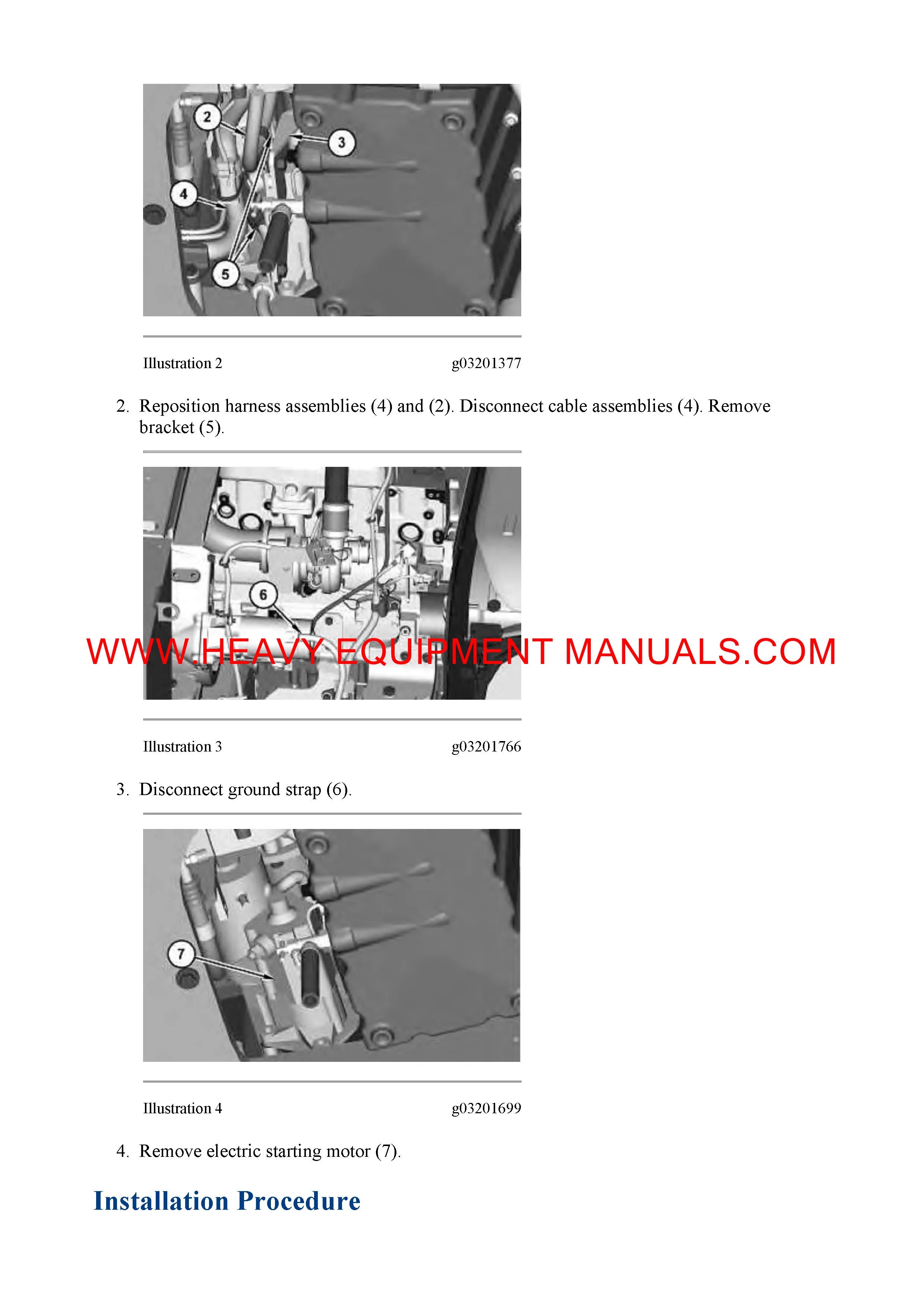 2

3

4

5

Illustration 2 g03201377

2. Reposition harness assemblies (4) and (2). Disconnect cable assemblies (4). Remove bracket (5).

6

WWW.HEAVY EQUIPMENT MANUALS.COM

Illustration 3 g03201766

3. Disconnect ground strap (6).

7

Illustration 4 g03201699

4. Remove electric starting motor (7).

Installation Procedure