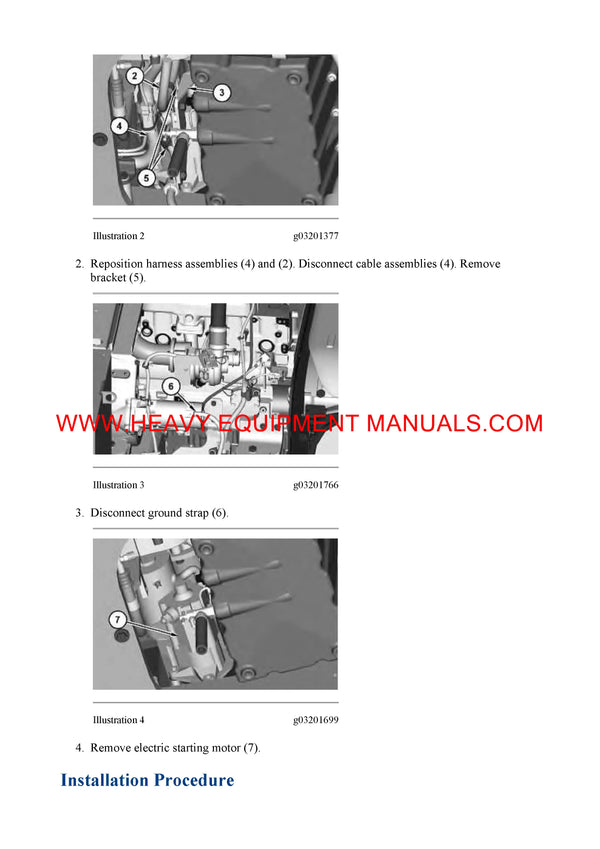 2
3
4
5

Illustration 2 g03201377

2. Reposition harness assemblies (4) and (2). Disconnect cable assemblies (4). Remove bracket (5).

6

WWW.HEAVY EQUIPMENT MANUALS.COM

Illustration 3 g03201766

3. Disconnect ground strap (6).

7

Illustration 4 g03201699

4. Remove electric starting motor (7).

Installation Procedure