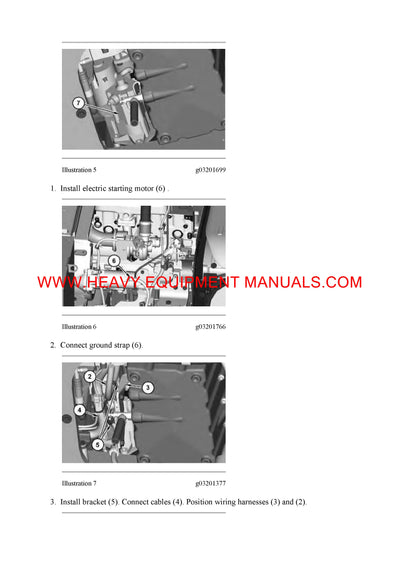 7

Illustration 5 g03201699

1. Install electric starting motor (6) .

6

WWW.HEAVY EQUIPMENT MANUALS.COM

Illustration 6 g03201766

2. Connect ground strap (6).

2

3

4

5

Illustration 7 g03201377

3. Install bracket (5). Connect cables (4). Position wiring harnesses (3) and (2).