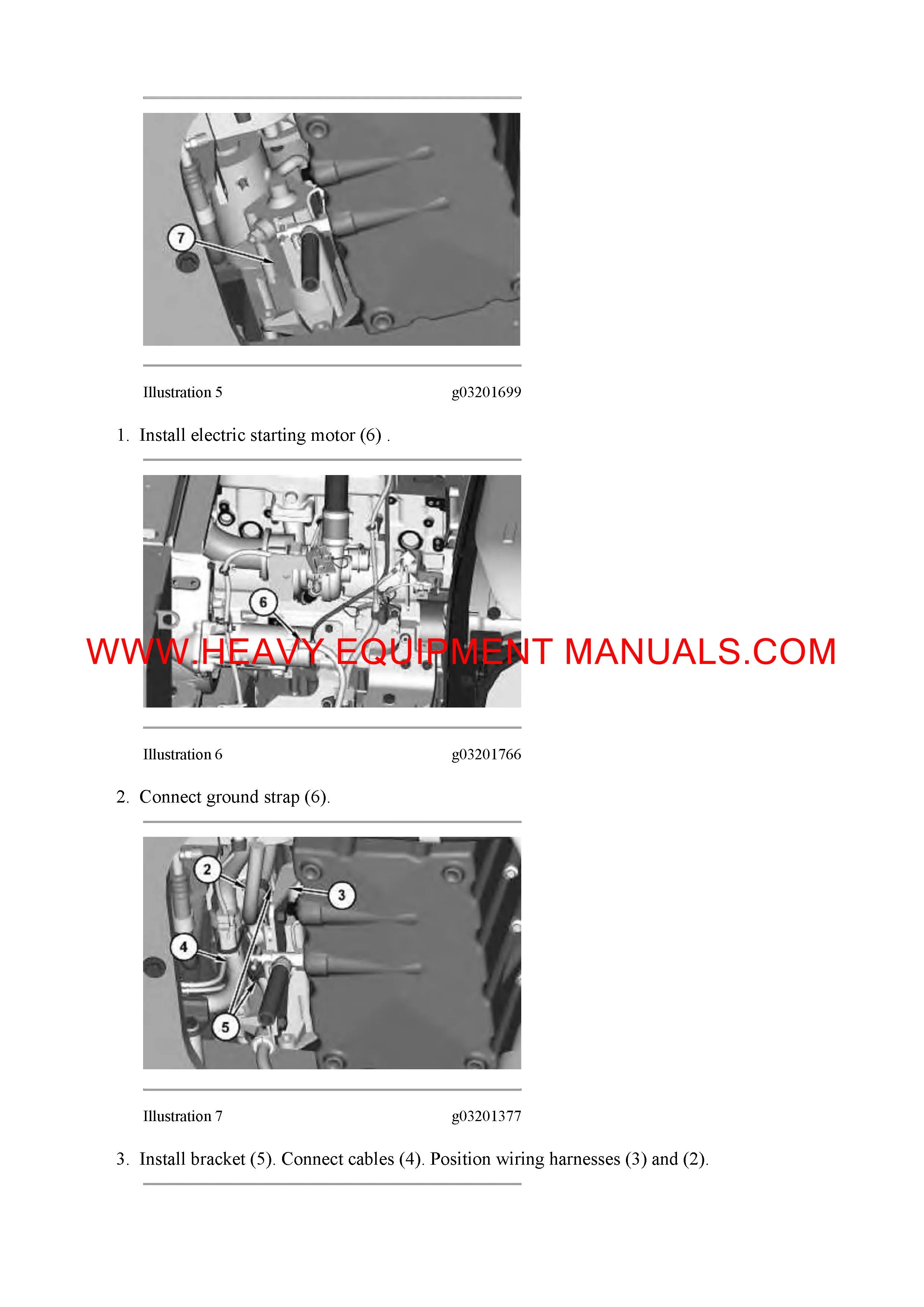 7

Illustration 5 g03201699

1. Install electric starting motor (6) .

6

WWW.HEAVY EQUIPMENT MANUALS.COM

Illustration 6 g03201766

2. Connect ground strap (6).

2
3
4
5

Illustration 7 g03201377

3. Install bracket (5). Connect cables (4). Position wiring harnesses (3) and (2).