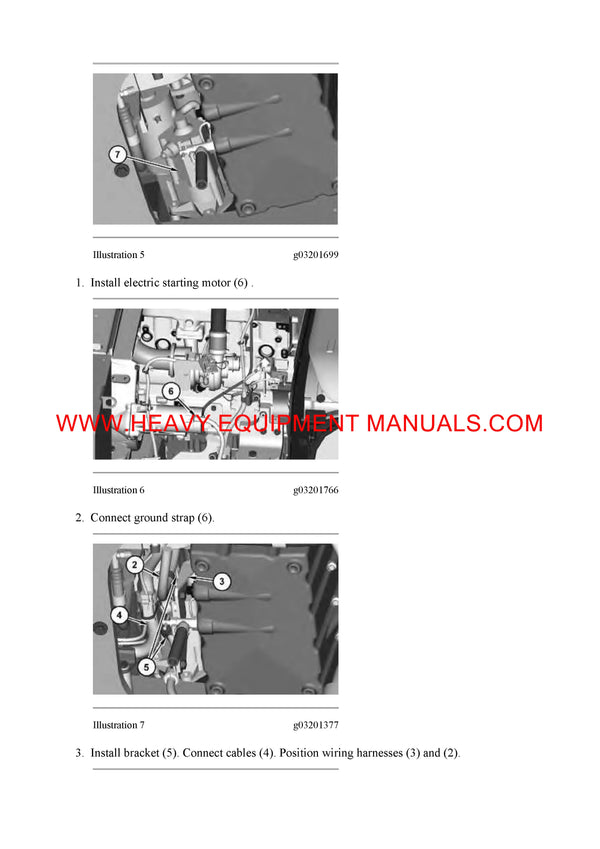 7

Illustration 5 g03201699

1. Install electric starting motor (6) .

6

WWW.HEAVY EQUIPMENT MANUALS.COM

Illustration 6 g03201766

2. Connect ground strap (6).

2

3

4

5

Illustration 7 g03201377

3. Install bracket (5). Connect cables (4). Position wiring harnesses (3) and (2).