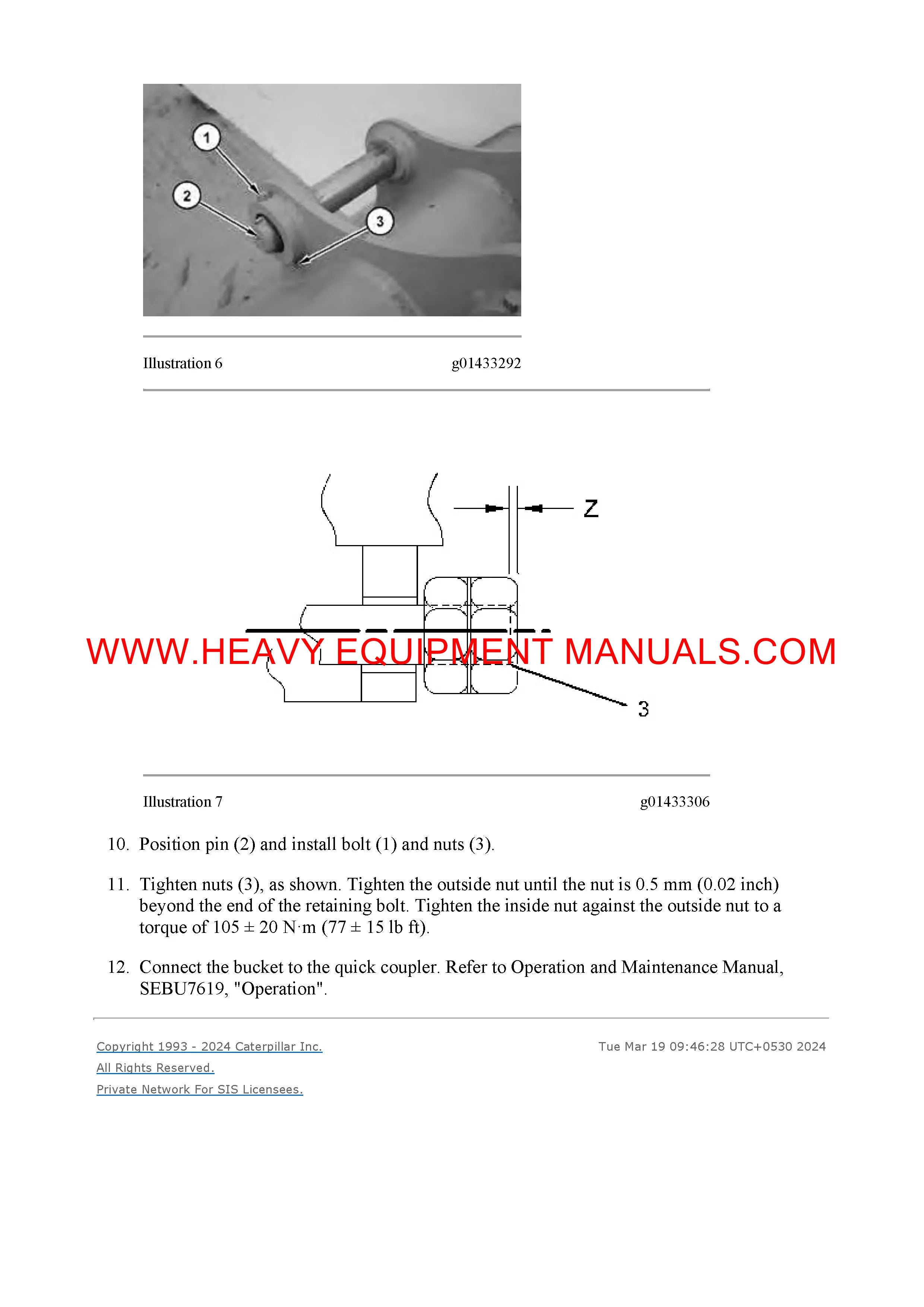 1
2
3

Illustration 6 g01433292

Z
WWW.HEAVY EQUIPMENT MANUALS.COM
3

Illustration 7 g01433306

10. Position pin (2) and install bolt (1) and nuts (3).

11. Tighten nuts (3), as shown. Tighten the outside nut until the nut is 0.5 mm (0.02 inch) beyond the end of the retaining bolt. Tighten the inside nut against the outside nut to a torque of 105 ± 20 N·m (77 ± 15 lb ft).

12. Connect the bucket to the quick coupler. Refer to Operation and Maintenance Manual, SEBU7619, "Operation".

Copyright 1993 - 2024 Caterpillar Inc.
All Rights Reserved.
Private Network For SIS Licensees.

Tue Mar 19 09:46:28 UTC+0530 2024