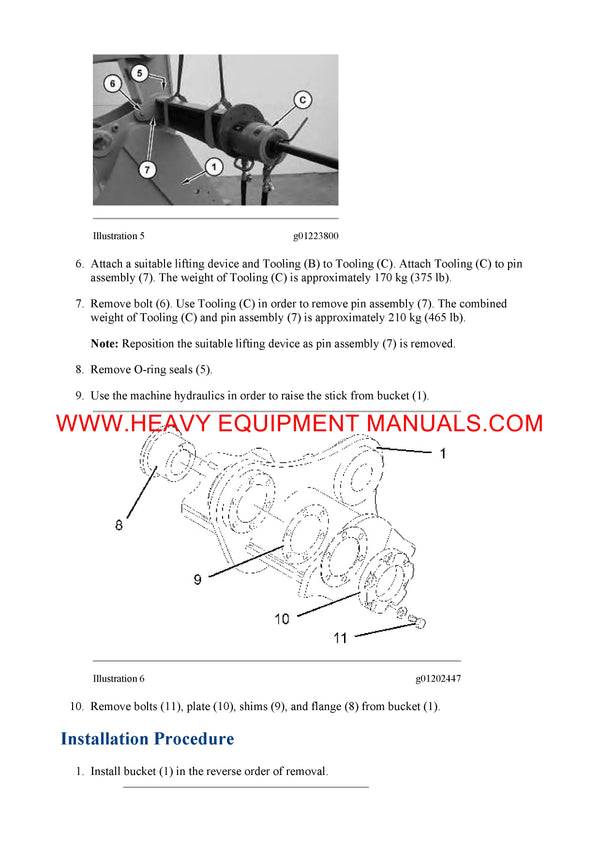 6
5
C
7
1

Illustration 5 g01223800

6. Attach a suitable lifting device and Tooling (B) to Tooling (C). Attach Tooling (C) to pin assembly (7). The weight of Tooling (C) is approximately 170 kg (375 lb).

7. Remove bolt (6). Use Tooling (C) in order to remove pin assembly (7). The combined weight of Tooling (C) and pin assembly (7) is approximately 210 kg (465 lb).

Note: Reposition the suitable lifting device as pin assembly (7) is removed.

8. Remove O-ring seals (5).

9. Use the machine hydraulics in order to raise the stick from bucket (1).

WWW.HEAVY EQUIPMENT MANUALS.COM

1
8
9
10
11

Illustration 6 g01202447

10. Remove bolts (11), plate (10), shims (9), and flange (8) from bucket (1).

Installation Procedure

1. Install bucket (1) in the reverse order of removal.