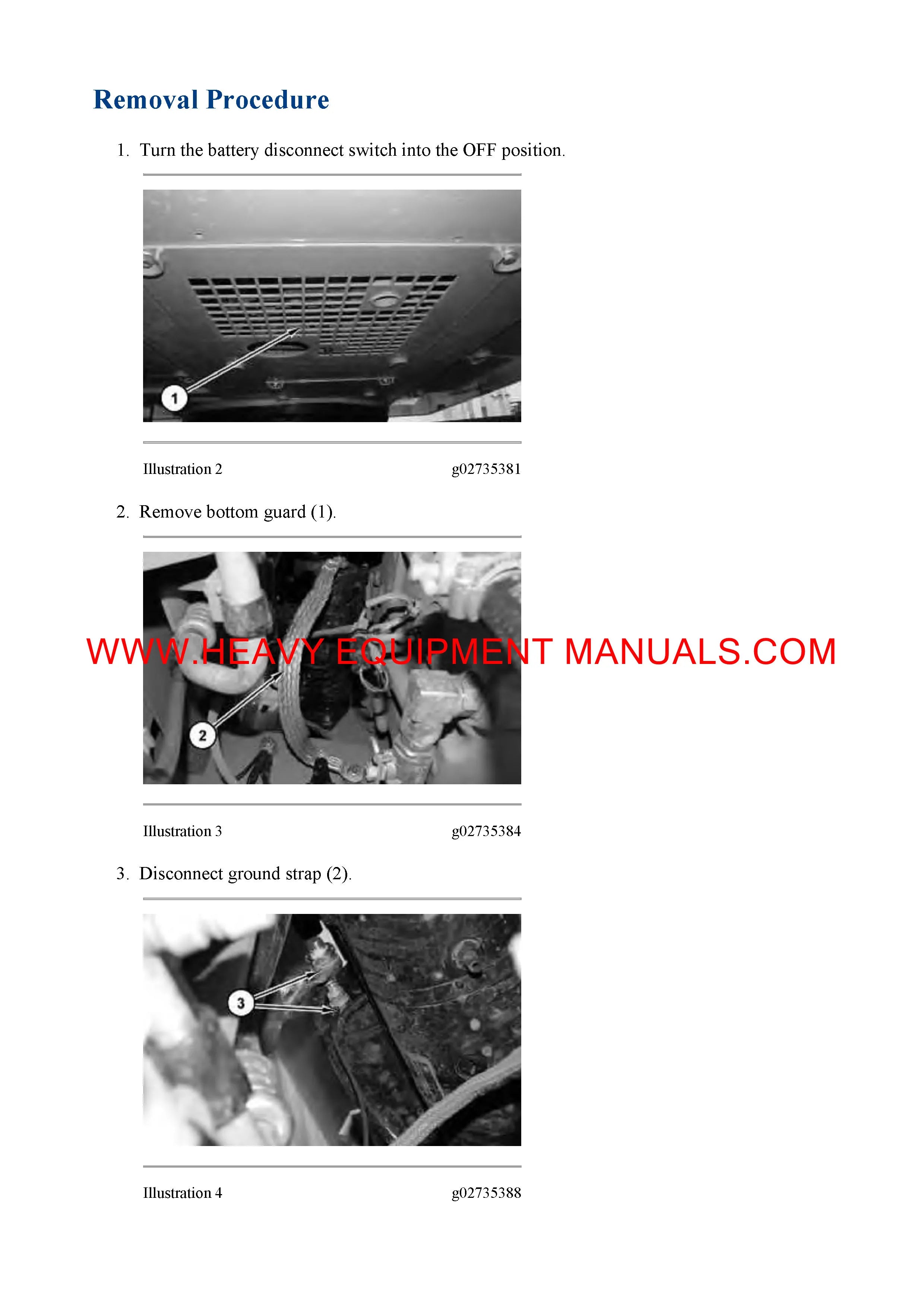 Removal Procedure

1. Turn the battery disconnect switch into the OFF position.

1

Illustration 2 g02735381

2. Remove bottom guard (1).

WWW.HEAVY EQUIPMENT MANUALS.COM

2

Illustration 3 g02735384

3. Disconnect ground strap (2).

3

Illustration 4 g02735388