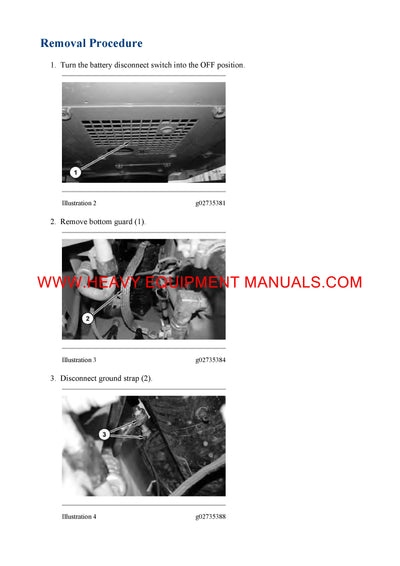 Removal Procedure

1. Turn the battery disconnect switch into the OFF position.

1

Illustration 2 g02735381

2. Remove bottom guard (1).

WWW.HEAVY EQUIPMENT MANUALS.COM

2

Illustration 3 g02735384

3. Disconnect ground strap (2).

3

Illustration 4 g02735388