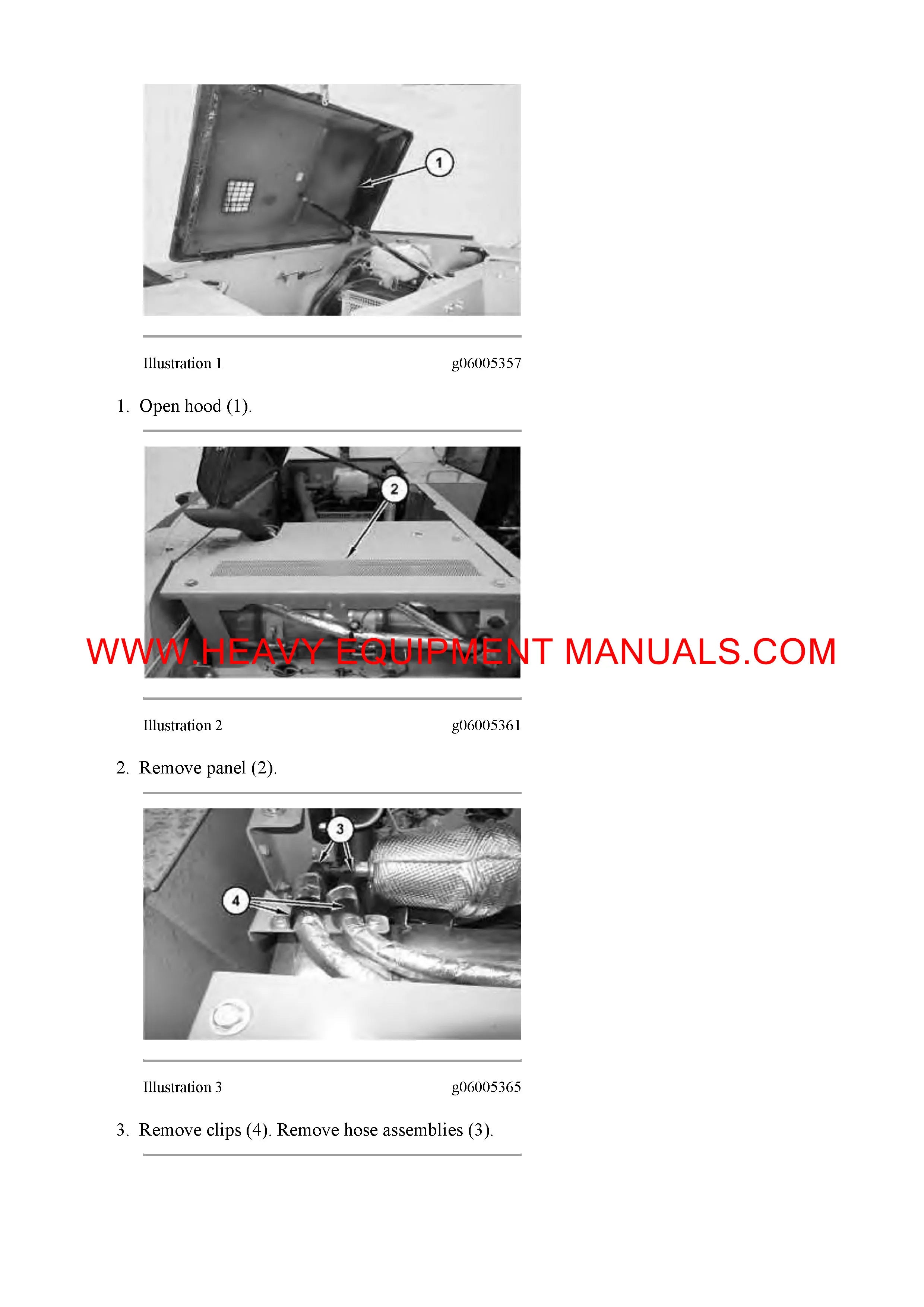 1

Illustration 1 g06005357

1. Open hood (1).

2

WWW.HEAVY EQUIPMENT MANUALS.COM

Illustration 2 g06005361

2. Remove panel (2).

3

4

Illustration 3 g06005365

3. Remove clips (4). Remove hose assemblies (3).