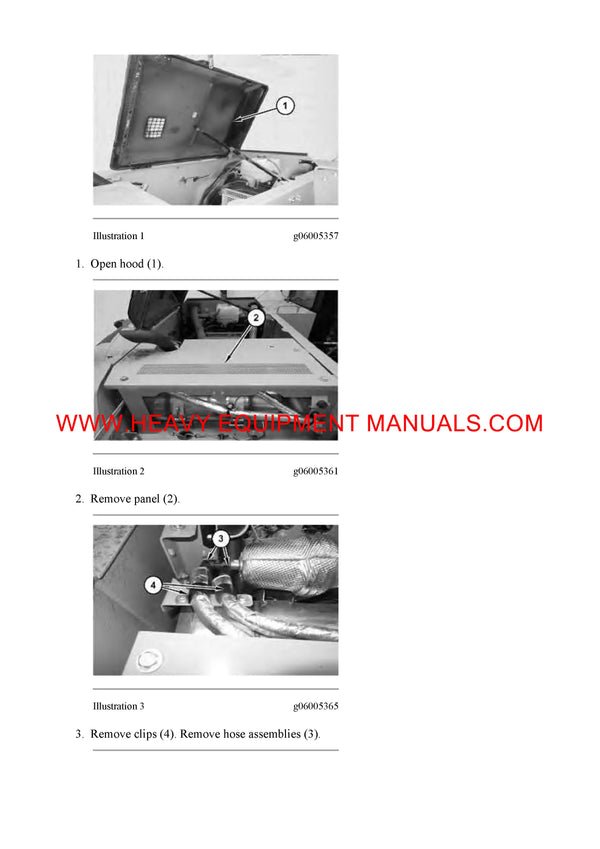 1

Illustration 1 g06005357

1. Open hood (1).

2

WWW.HEAVY EQUIPMENT MANUALS.COM

Illustration 2 g06005361

2. Remove panel (2).

3

4

Illustration 3 g06005365

3. Remove clips (4). Remove hose assemblies (3).