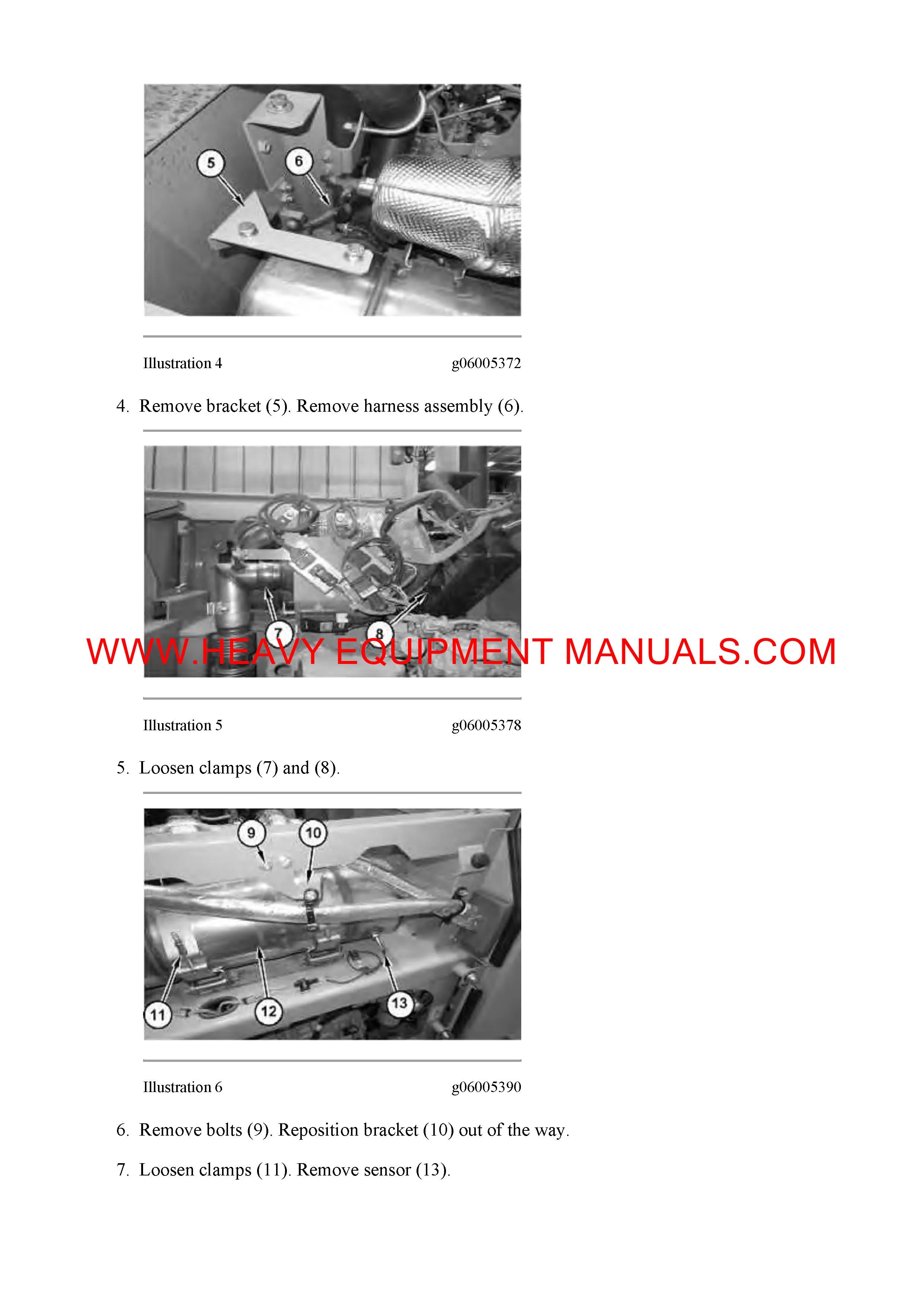 5

6

Illustration 4 g06005372

4. Remove bracket (5). Remove harness assembly (6).

7

8

WWW.HEAVY EQUIPMENT MANUALS.COM

Illustration 5 g06005378

5. Loosen clamps (7) and (8).

9

10

11

12

13

Illustration 6 g06005390

6. Remove bolts (9). Reposition bracket (10) out of the way.

7. Loosen clamps (11). Remove sensor (13).