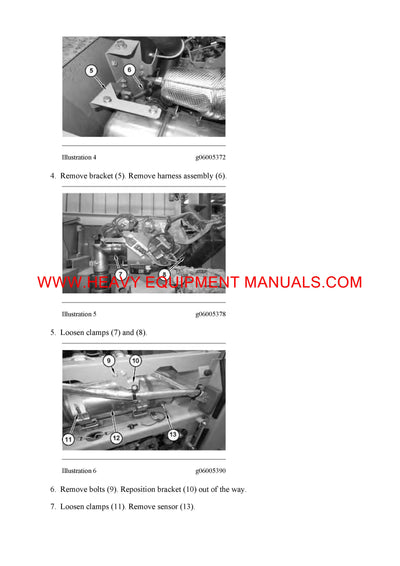 5

6

Illustration 4 g06005372

4. Remove bracket (5). Remove harness assembly (6).

7

8

WWW.HEAVY EQUIPMENT MANUALS.COM

Illustration 5 g06005378

5. Loosen clamps (7) and (8).

9

10

11

12

13

Illustration 6 g06005390

6. Remove bolts (9). Reposition bracket (10) out of the way.

7. Loosen clamps (11). Remove sensor (13).