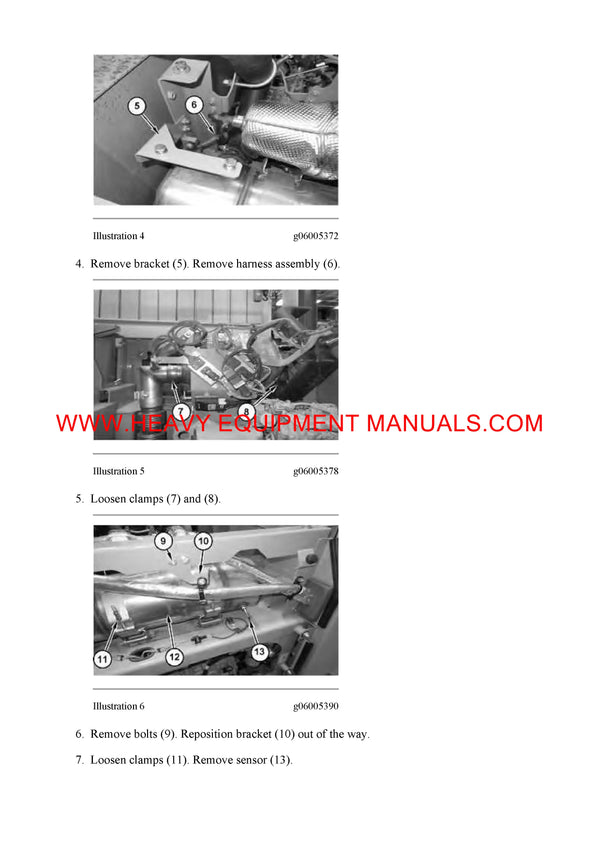 5

6

Illustration 4 g06005372

4. Remove bracket (5). Remove harness assembly (6).

7

8

WWW.HEAVY EQUIPMENT MANUALS.COM

Illustration 5 g06005378

5. Loosen clamps (7) and (8).

9

10

11

12

13

Illustration 6 g06005390

6. Remove bolts (9). Reposition bracket (10) out of the way.

7. Loosen clamps (11). Remove sensor (13).