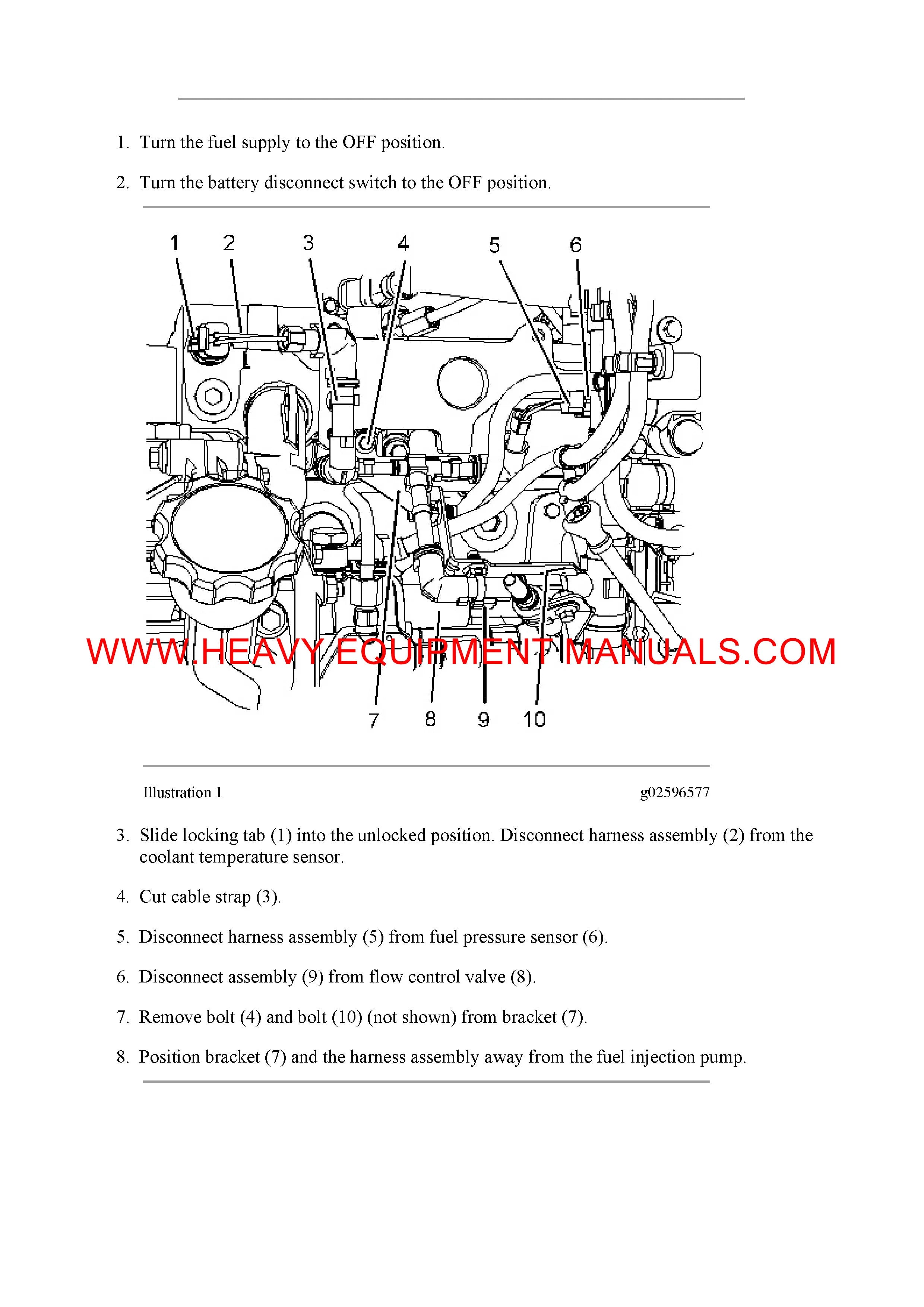 1. Turn the fuel supply to the OFF position.

2. Turn the battery disconnect switch to the OFF position.

1 2 3 4 5 6

WWW.HEAVY EQUIPMENT MANUALS.COM

7 8 9 10

Illustration 1

g02596577

3. Slide locking tab (1) into the unlocked position. Disconnect harness assembly (2) from the coolant temperature sensor.

4. Cut cable strap (3).

5. Disconnect harness assembly (5) from fuel pressure sensor (6).

6. Disconnect assembly (9) from flow control valve (8).

7. Remove bolt (4) and bolt (10) (not shown) from bracket (7).

8. Position bracket (7) and the harness assembly away from the fuel injection pump.