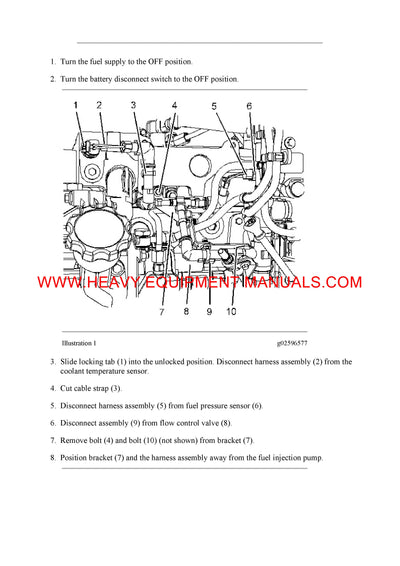 1. Turn the fuel supply to the OFF position.

2. Turn the battery disconnect switch to the OFF position.

1 2 3 4 5 6

WWW.HEAVY-EQUIPMENT-MANUALS.COM

7 8 9 10

Illustration 1 g02596577

3. Slide locking tab (1) into the unlocked position. Disconnect harness assembly (2) from the coolant temperature sensor.

4. Cut cable strap (3).

5. Disconnect harness assembly (5) from fuel pressure sensor (6).

6. Disconnect assembly (9) from flow control valve (8).

7. Remove bolt (4) and bolt (10) (not shown) from bracket (7).

8. Position bracket (7) and the harness assembly away from the fuel injection pump.