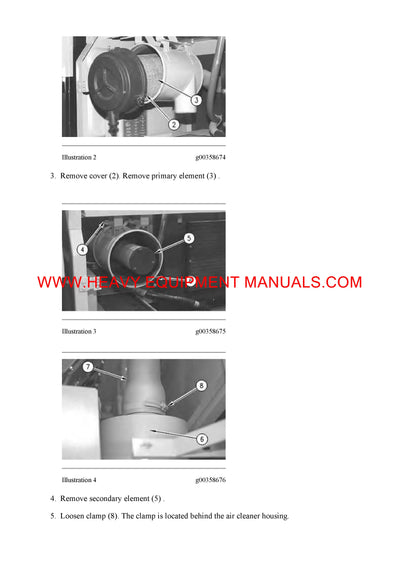 3

2

Illustration 2 g00358674

3. Remove cover (2). Remove primary element (3) .

4

5

WWW.HEAVY EQUIPMENT MANUALS.COM

Illustration 3 g00358675

7

8

6

Illustration 4 g00358676

4. Remove secondary element (5) .

5. Loosen clamp (8). The clamp is located behind the air cleaner housing.