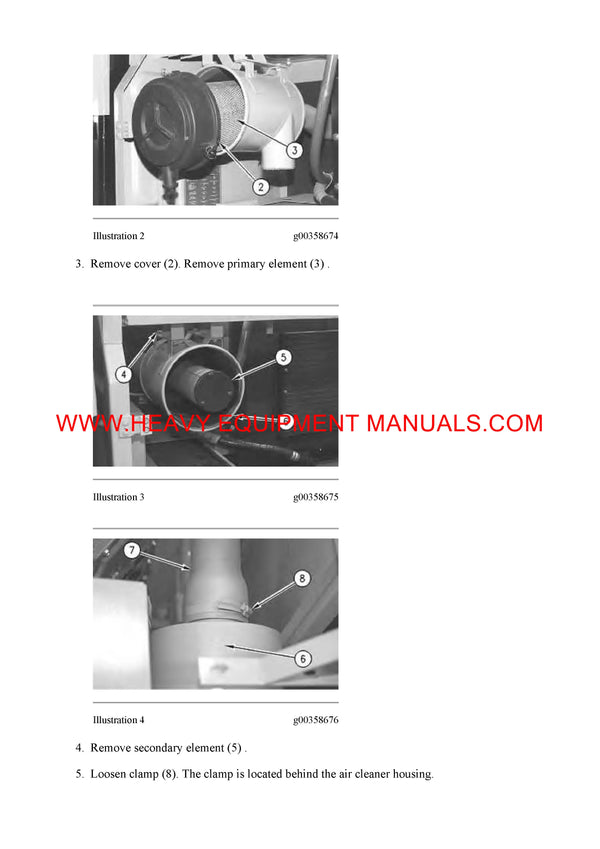 3

2

Illustration 2 g00358674

3. Remove cover (2). Remove primary element (3) .

4

5

WWW.HEAVY EQUIPMENT MANUALS.COM

Illustration 3 g00358675

7

8

6

Illustration 4 g00358676

4. Remove secondary element (5) .

5. Loosen clamp (8). The clamp is located behind the air cleaner housing.