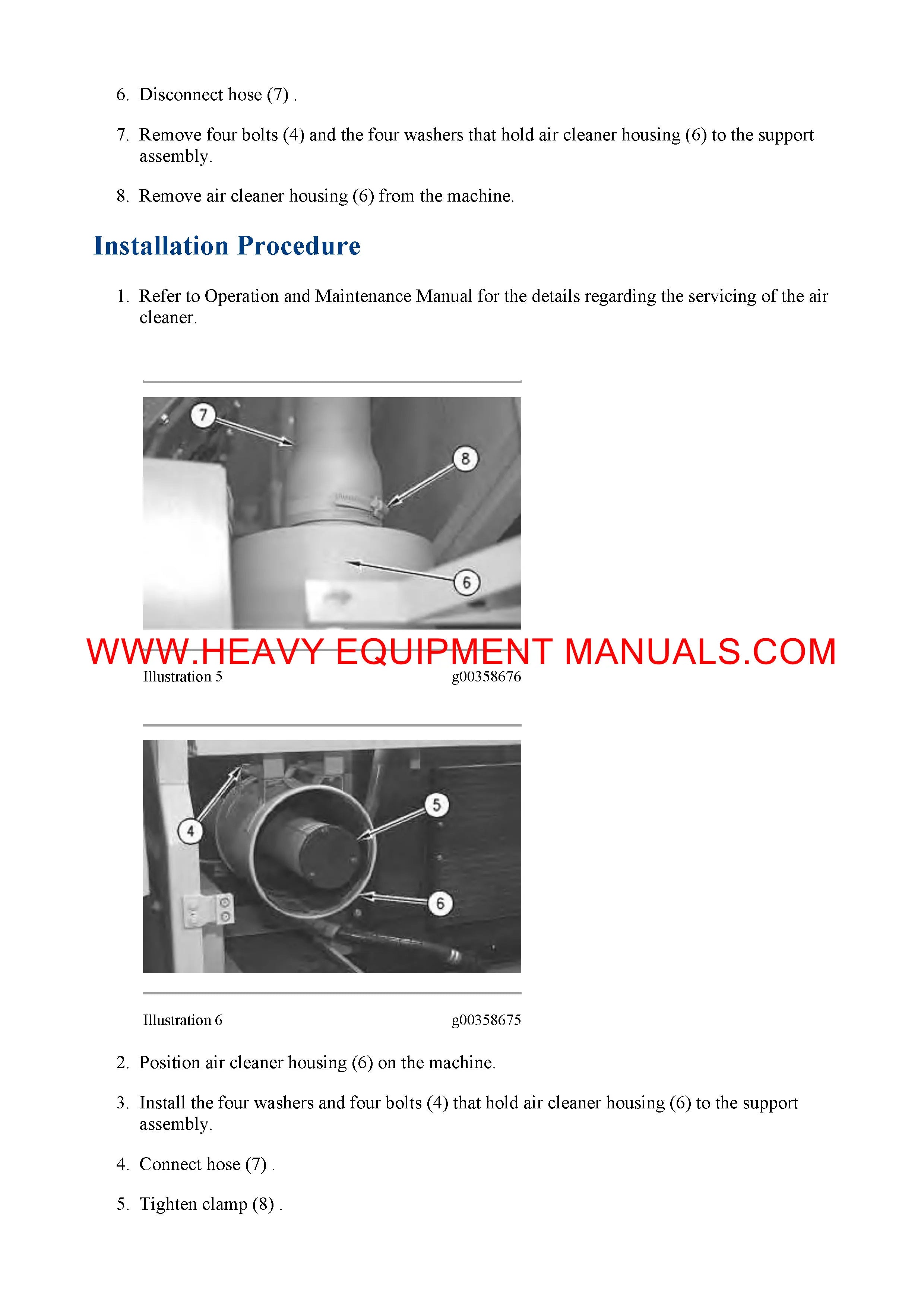 6. Disconnect hose (7) .

7. Remove four bolts (4) and the four washers that hold air cleaner housing (6) to the support assembly.

8. Remove air cleaner housing (6) from the machine.

Installation Procedure

1. Refer to Operation and Maintenance Manual for the details regarding the servicing of the air cleaner.

7
8
6

WWW.HEAVY EQUIPMENT MANUALS.COM

Illustration 5 g00358676

4
5
6

Illustration 6 g00358675

2. Position air cleaner housing (6) on the machine.

3. Install the four washers and four bolts (4) that hold air cleaner housing (6) to the support assembly.

4. Connect hose (7) .

5. Tighten clamp (8) .