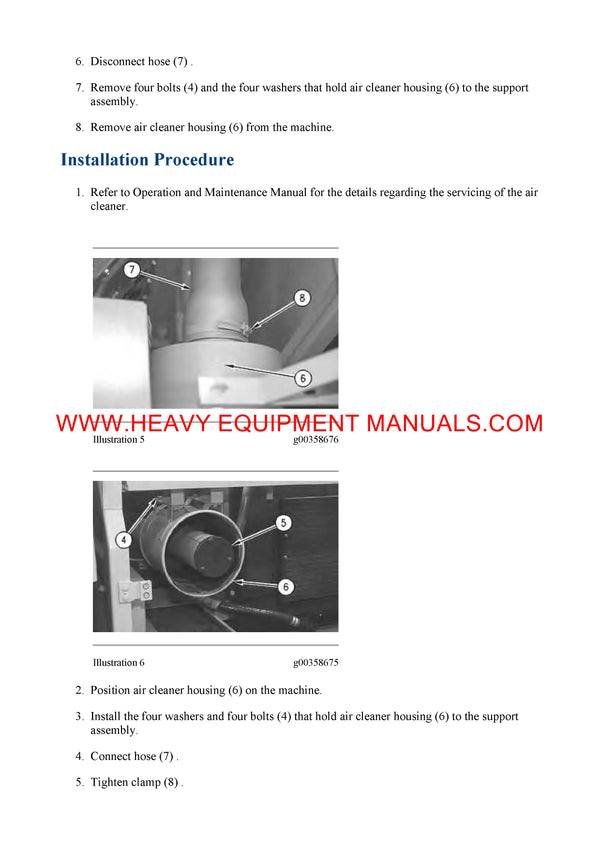 6. Disconnect hose (7) .

7. Remove four bolts (4) and the four washers that hold air cleaner housing (6) to the support assembly.

8. Remove air cleaner housing (6) from the machine.

Installation Procedure

1. Refer to Operation and Maintenance Manual for the details regarding the servicing of the air cleaner.

7

8

6

WWW.HEAVY EQUIPMENT MANUALS.COM

Illustration 5 g00358676

4

5

6

Illustration 6 g00358675

2. Position air cleaner housing (6) on the machine.

3. Install the four washers and four bolts (4) that hold air cleaner housing (6) to the support assembly.

4. Connect hose (7) .

5. Tighten clamp (8) .