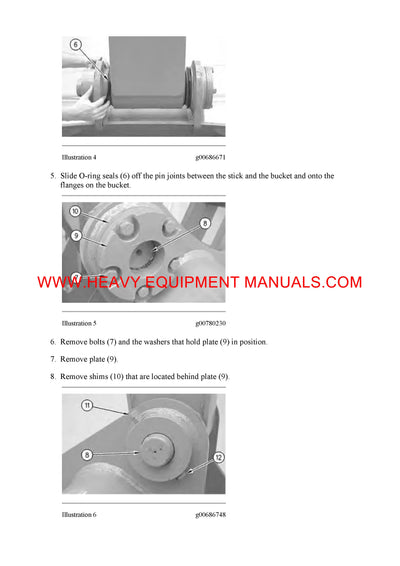 6

Illustration 4 g00686671

5. Slide O-ring seals (6) off the pin joints between the stick and the bucket and onto the flanges on the bucket.

10

9

8

7

WWW.HEAVY EQUIPMENT MANUALS.COM

Illustration 5 g00780230

6. Remove bolts (7) and the washers that hold plate (9) in position.

7. Remove plate (9).

8. Remove shims (10) that are located behind plate (9).

11

8

12

Illustration 6 g00686748