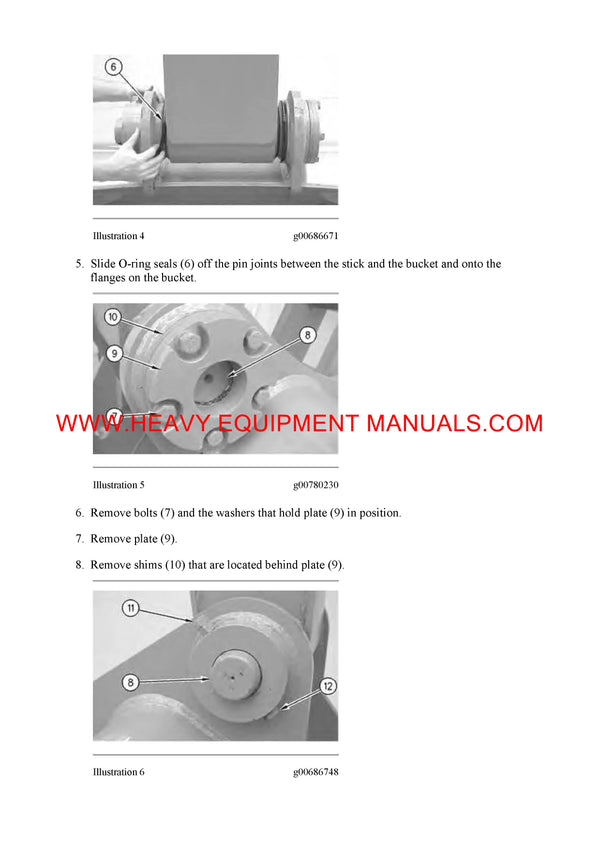 6

Illustration 4 g00686671

5. Slide O-ring seals (6) off the pin joints between the stick and the bucket and onto the flanges on the bucket.

10

9

8

7

WWW.HEAVY EQUIPMENT MANUALS.COM

Illustration 5 g00780230

6. Remove bolts (7) and the washers that hold plate (9) in position.

7. Remove plate (9).

8. Remove shims (10) that are located behind plate (9).

11

8

12

Illustration 6 g00686748