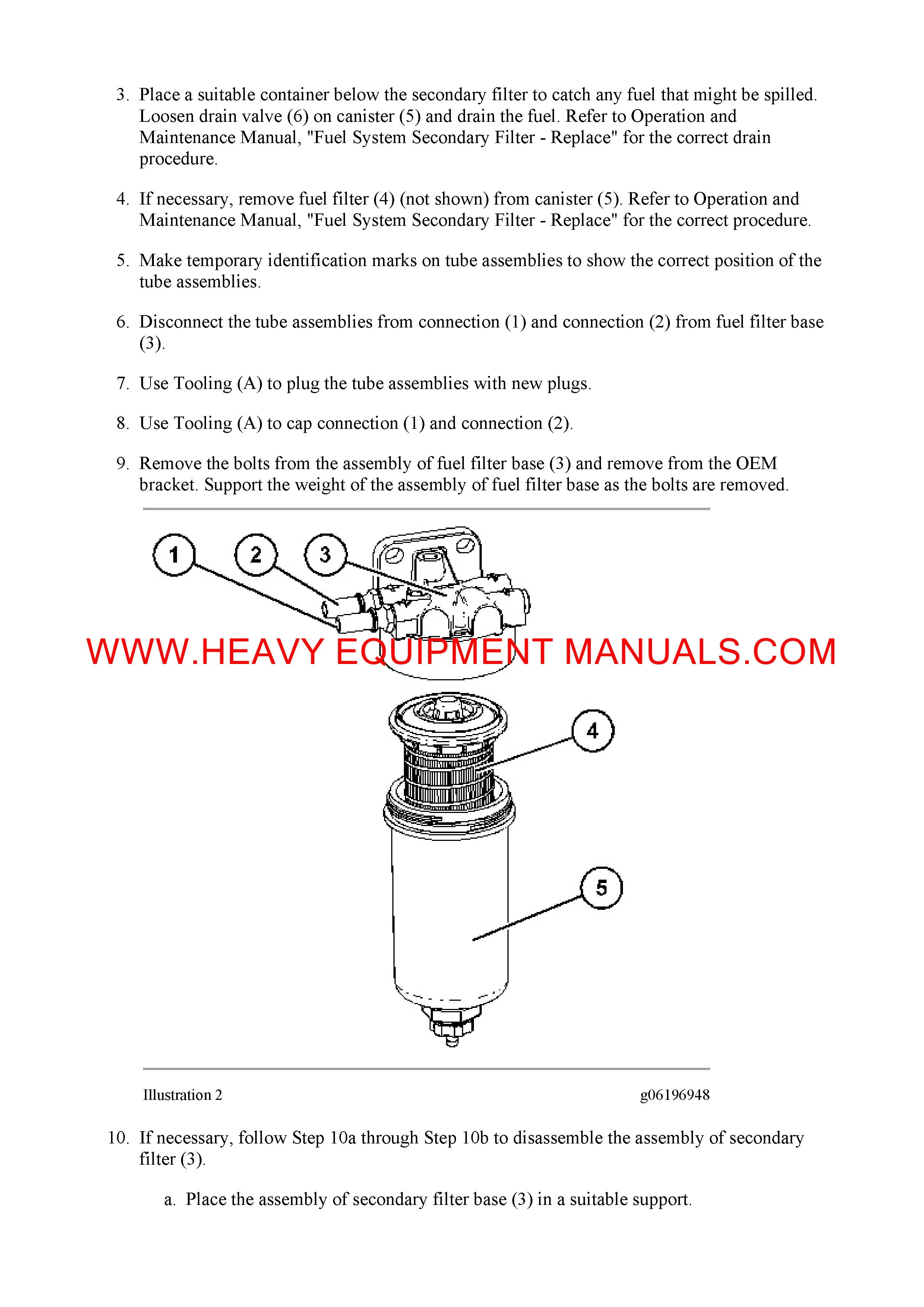 3. Place a suitable container below the secondary filter to catch any fuel that might be spilled. Loosen drain valve (6) on canister (5) and drain the fuel. Refer to Operation and Maintenance Manual, "Fuel System Secondary Filter - Replace" for the correct drain procedure.

4. If necessary, remove fuel filter (4) (not shown) from canister (5). Refer to Operation and Maintenance Manual, "Fuel System Secondary Filter - Replace" for the correct procedure.

5. Make temporary identification marks on tube assemblies to show the correct position of the tube assemblies.

6. Disconnect the tube assemblies from connection (1) and connection (2) from fuel filter base (3).

7. Use Tooling (A) to plug the tube assemblies with new plugs.

8. Use Tooling (A) to cap connection (1) and connection (2).

9. Remove the bolts from the assembly of fuel filter base (3) and remove from the OEM bracket. Support the weight of the assembly of fuel filter base as the bolts are removed.

1
2
3
WWW.HEAVY EQUIPMENT MANUALS.COM
4
5

Illustration 2
g06196948

10. If necessary, follow Step 10a through Step 10b to disassemble the assembly of secondary filter (3).

a. Place the assembly of secondary filter base (3) in a suitable support.