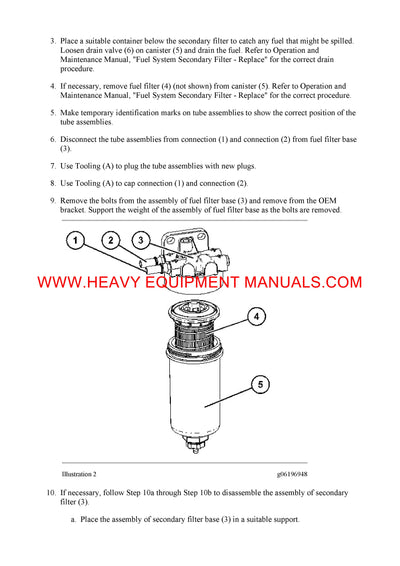 3. Place a suitable container below the secondary filter to catch any fuel that might be spilled. Loosen drain valve (6) on canister (5) and drain the fuel. Refer to Operation and Maintenance Manual, "Fuel System Secondary Filter - Replace" for the correct drain procedure.

4. If necessary, remove fuel filter (4) (not shown) from canister (5). Refer to Operation and Maintenance Manual, "Fuel System Secondary Filter - Replace" for the correct procedure.

5. Make temporary identification marks on tube assemblies to show the correct position of the tube assemblies.

6. Disconnect the tube assemblies from connection (1) and connection (2) from fuel filter base (3).

7. Use Tooling (A) to plug the tube assemblies with new plugs.

8. Use Tooling (A) to cap connection (1) and connection (2).

9. Remove the bolts from the assembly of fuel filter base (3) and remove from the OEM bracket. Support the weight of the assembly of fuel filter base as the bolts are removed.

1
2
3
WWW.HEAVY EQUIPMENT MANUALS.COM
4
5

Illustration 2
g06196948

10. If necessary, follow Step 10a through Step 10b to disassemble the assembly of secondary filter (3).

a. Place the assembly of secondary filter base (3) in a suitable support.