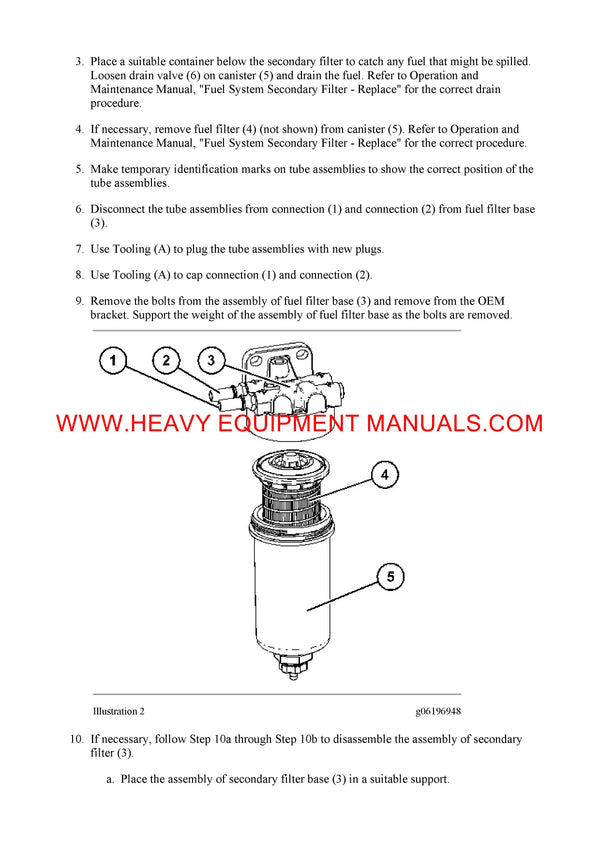 3. Place a suitable container below the secondary filter to catch any fuel that might be spilled. Loosen drain valve (6) on canister (5) and drain the fuel. Refer to Operation and Maintenance Manual, "Fuel System Secondary Filter - Replace" for the correct drain procedure.

4. If necessary, remove fuel filter (4) (not shown) from canister (5). Refer to Operation and Maintenance Manual, "Fuel System Secondary Filter - Replace" for the correct procedure.

5. Make temporary identification marks on tube assemblies to show the correct position of the tube assemblies.

6. Disconnect the tube assemblies from connection (1) and connection (2) from fuel filter base (3).

7. Use Tooling (A) to plug the tube assemblies with new plugs.

8. Use Tooling (A) to cap connection (1) and connection (2).

9. Remove the bolts from the assembly of fuel filter base (3) and remove from the OEM bracket. Support the weight of the assembly of fuel filter base as the bolts are removed.

1
2
3
WWW.HEAVY EQUIPMENT MANUALS.COM
4
5

Illustration 2 g06196948

10. If necessary, follow Step 10a through Step 10b to disassemble the assembly of secondary filter (3).

a. Place the assembly of secondary filter base (3) in a suitable support.