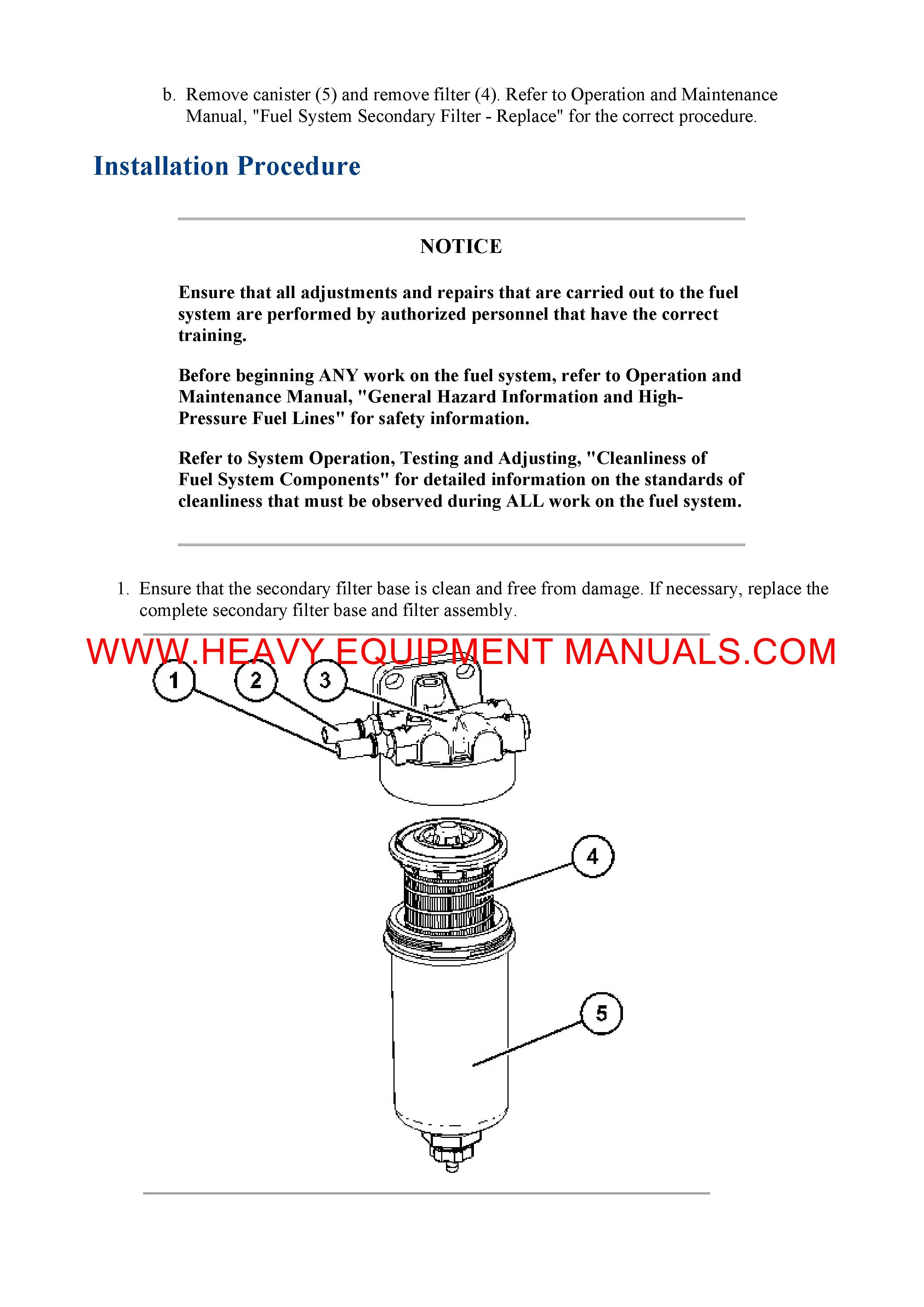 b. Remove canister (5) and remove filter (4). Refer to Operation and Maintenance Manual, "Fuel System Secondary Filter - Replace" for the correct procedure.

Installation Procedure

NOTICE

Ensure that all adjustments and repairs that are carried out to the fuel system are performed by authorized personnel that have the correct training.

Before beginning ANY work on the fuel system, refer to Operation and Maintenance Manual, "General Hazard Information and High-Pressure Fuel Lines" for safety information.

Refer to System Operation, Testing and Adjusting, "Cleanliness of Fuel System Components" for detailed information on the standards of cleanliness that must be observed during ALL work on the fuel system.

1. Ensure that the secondary filter base is clean and free from damage. If necessary, replace the complete secondary filter base and filter assembly.

WWW.HEAVY EQUIPMENT MANUALS.COM

1
2
3
4
5