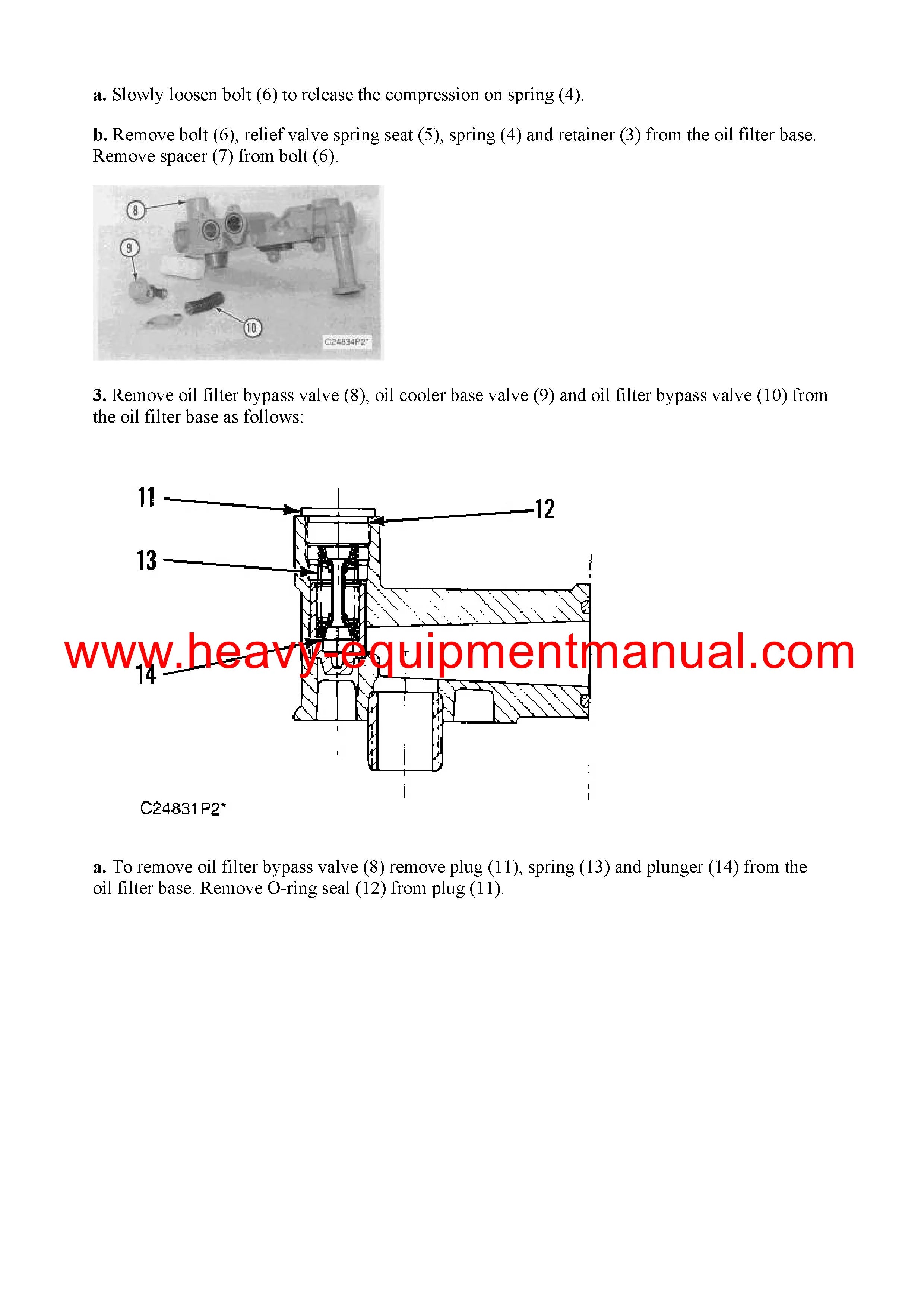 a. Slowly loosen bolt (6) to release the compression on spring (4).

b. Remove bolt (6), relief valve spring seat (5), spring (4) and retainer (3) from the oil filter base. Remove spacer (7) from bolt (6).

8
9
10
C24834P2*

3. Remove oil filter bypass valve (8), oil cooler base valve (9) and oil filter bypass valve (10) from the oil filter base as follows:

11
12
13
14
www.heavy-equipmentmanual.com
C24831P2*

a. To remove oil filter bypass valve (8) remove plug (11), spring (13) and plunger (14) from the oil filter base. Remove O-ring seal (12) from plug (11).