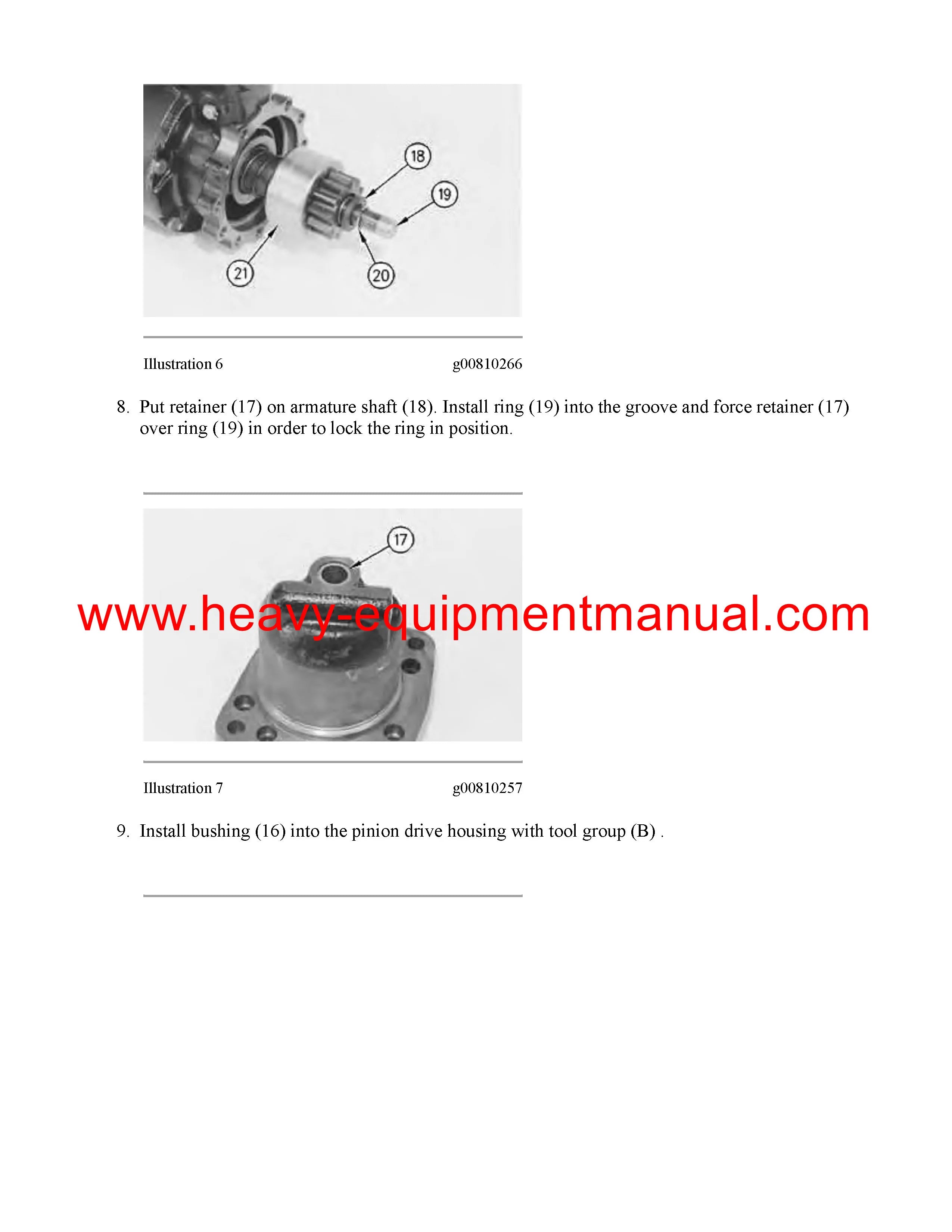 18

19

21

20

Illustration 6 g00810266

8. Put retainer (17) on armature shaft (18). Install ring (19) into the groove and force retainer (17) over ring (19) in order to lock the ring in position.

17

www.heavy-equipmentmanual.com

Illustration 7 g00810257

9. Install bushing (16) into the pinion drive housing with tool group (B) .