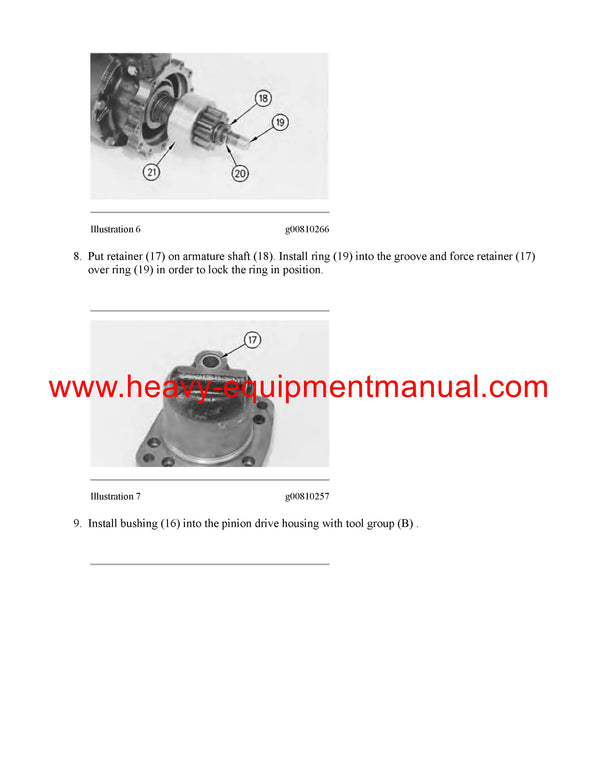 18
19
21
20

Illustration 6 g00810266

8. Put retainer (17) on armature shaft (18). Install ring (19) into the groove and force retainer (17) over ring (19) in order to lock the ring in position.

17

www.heavy-equipmentmanual.com

Illustration 7 g00810257

9. Install bushing (16) into the pinion drive housing with tool group (B) .