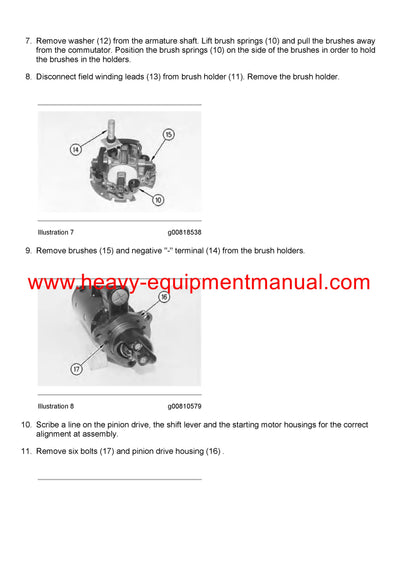 7. Remove washer (12) from the armature shaft. Lift brush springs (10) and pull the brushes away from the commutator. Position the brush springs (10) on the side of the brushes in order to hold the brushes in the holders.

8. Disconnect field winding leads (13) from brush holder (11). Remove the brush holder.

14

15

10

Illustration 7 g00818538

9. Remove brushes (15) and negative "-" terminal (14) from the brush holders.

www.heavy-equipmentmanual.com

16

17

Illustration 8 g00810579

10. Scribe a line on the pinion drive, the shift lever and the starting motor housings for the correct alignment at assembly.

11. Remove six bolts (17) and pinion drive housing (16) .