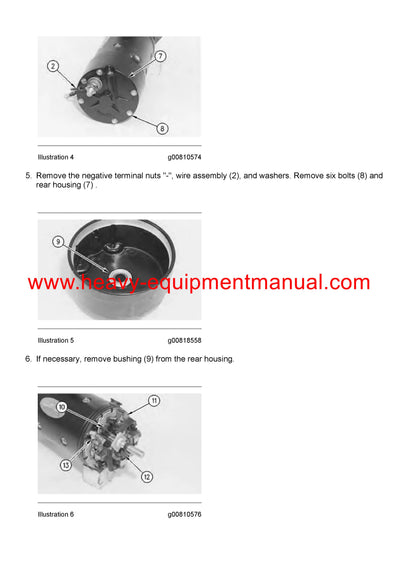 2

7

8

Illustration 4 g00810574

5. Remove the negative terminal nuts "-", wire assembly (2), and washers. Remove six bolts (8) and rear housing (7) .

9

www.heavy-equipmentmanual.com

Illustration 5 g00818558

6. If necessary, remove bushing (9) from the rear housing.

10

11

13

12

Illustration 6 g00810576