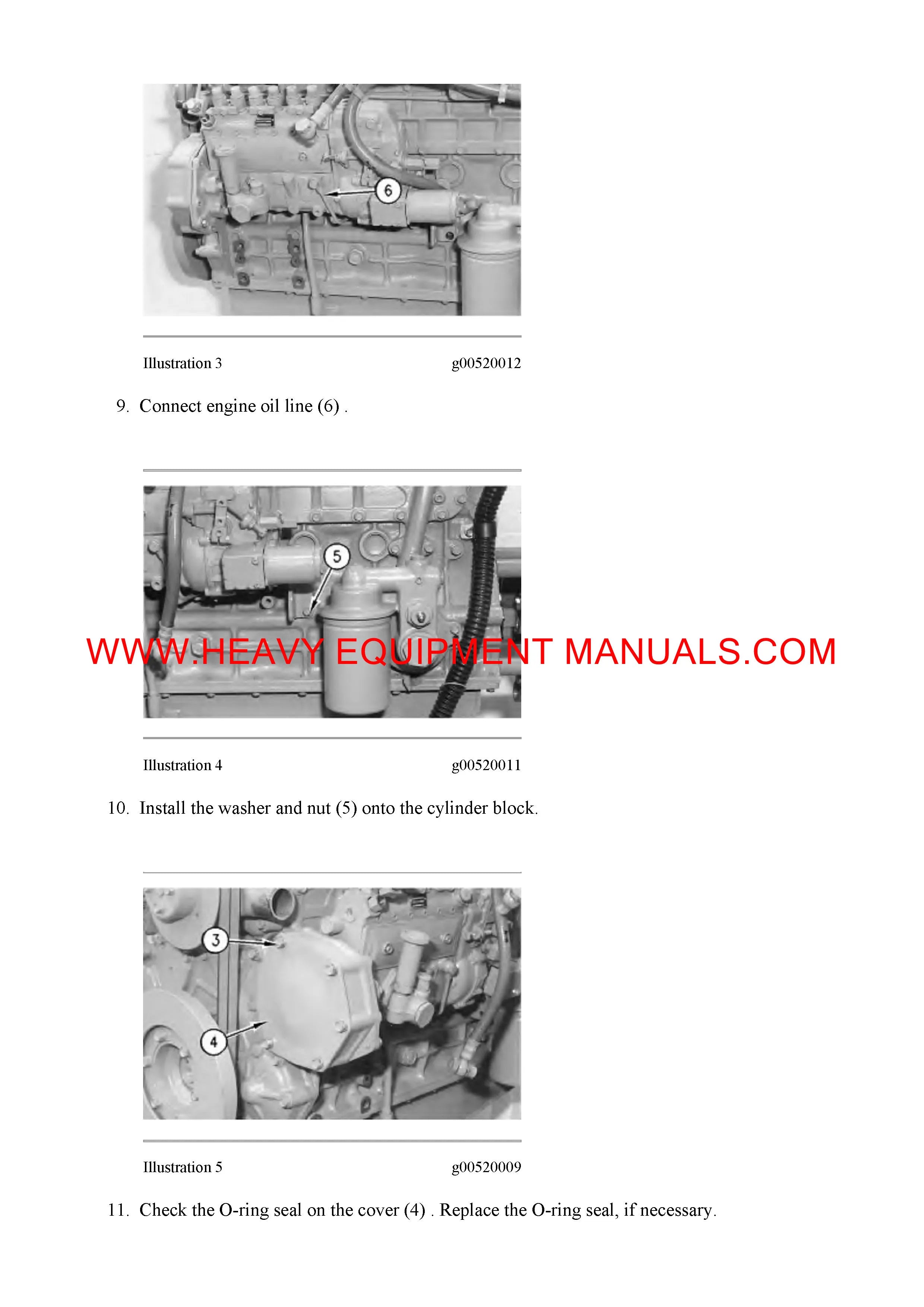 6

Illustration 3 g00520012

9. Connect engine oil line (6) .

5

WWW.HEAVY EQUIPMENT MANUALS.COM

Illustration 4 g00520011

10. Install the washer and nut (5) onto the cylinder block.

3

4

Illustration 5 g00520009

11. Check the O-ring seal on the cover (4) . Replace the O-ring seal, if necessary.