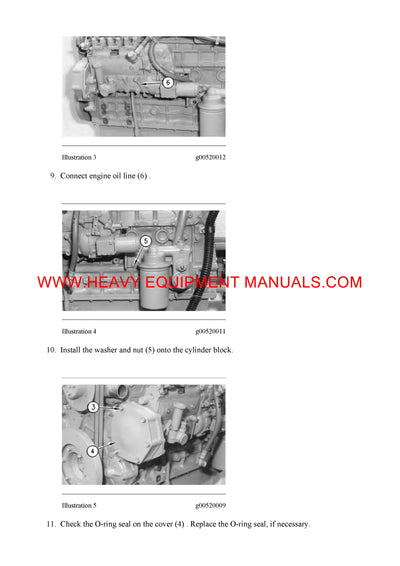 6

Illustration 3 g00520012

9. Connect engine oil line (6) .

5

WWW.HEAVY EQUIPMENT MANUALS.COM

Illustration 4 g00520011

10. Install the washer and nut (5) onto the cylinder block.

3

4

Illustration 5 g00520009

11. Check the O-ring seal on the cover (4) . Replace the O-ring seal, if necessary.