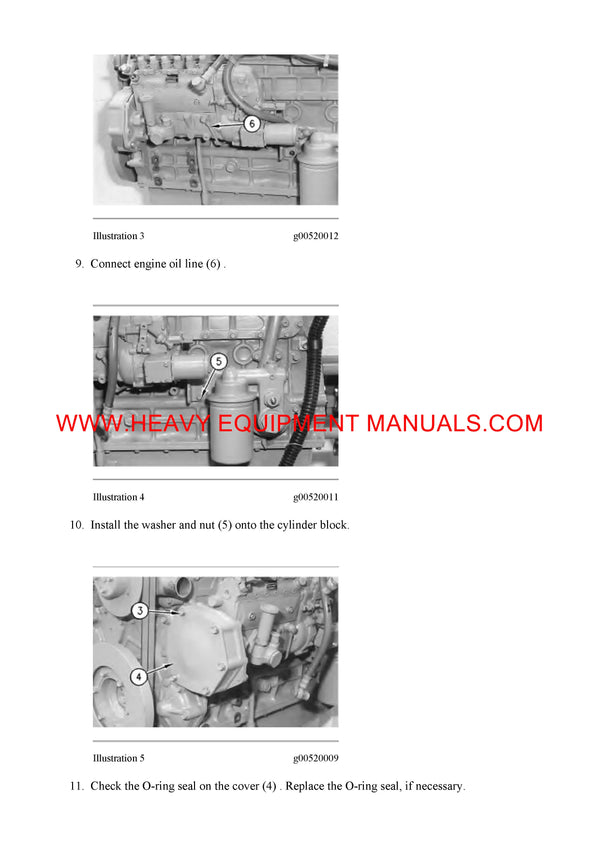 6

Illustration 3 g00520012

9. Connect engine oil line (6) .

5

WWW.HEAVY EQUIPMENT MANUALS.COM

Illustration 4 g00520011

10. Install the washer and nut (5) onto the cylinder block.

3

4

Illustration 5 g00520009

11. Check the O-ring seal on the cover (4) . Replace the O-ring seal, if necessary.