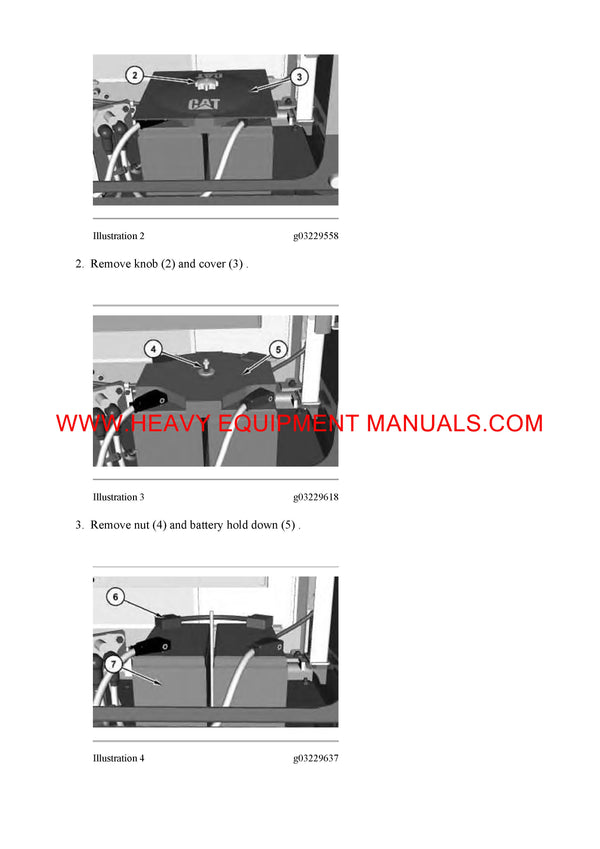 2

3

CAT

Illustration 2 g03229558

2. Remove knob (2) and cover (3) .

4

5

WWW.HEAVY EQUIPMENT MANUALS.COM

Illustration 3 g03229618

3. Remove nut (4) and battery hold down (5) .

6

7

Illustration 4 g03229637