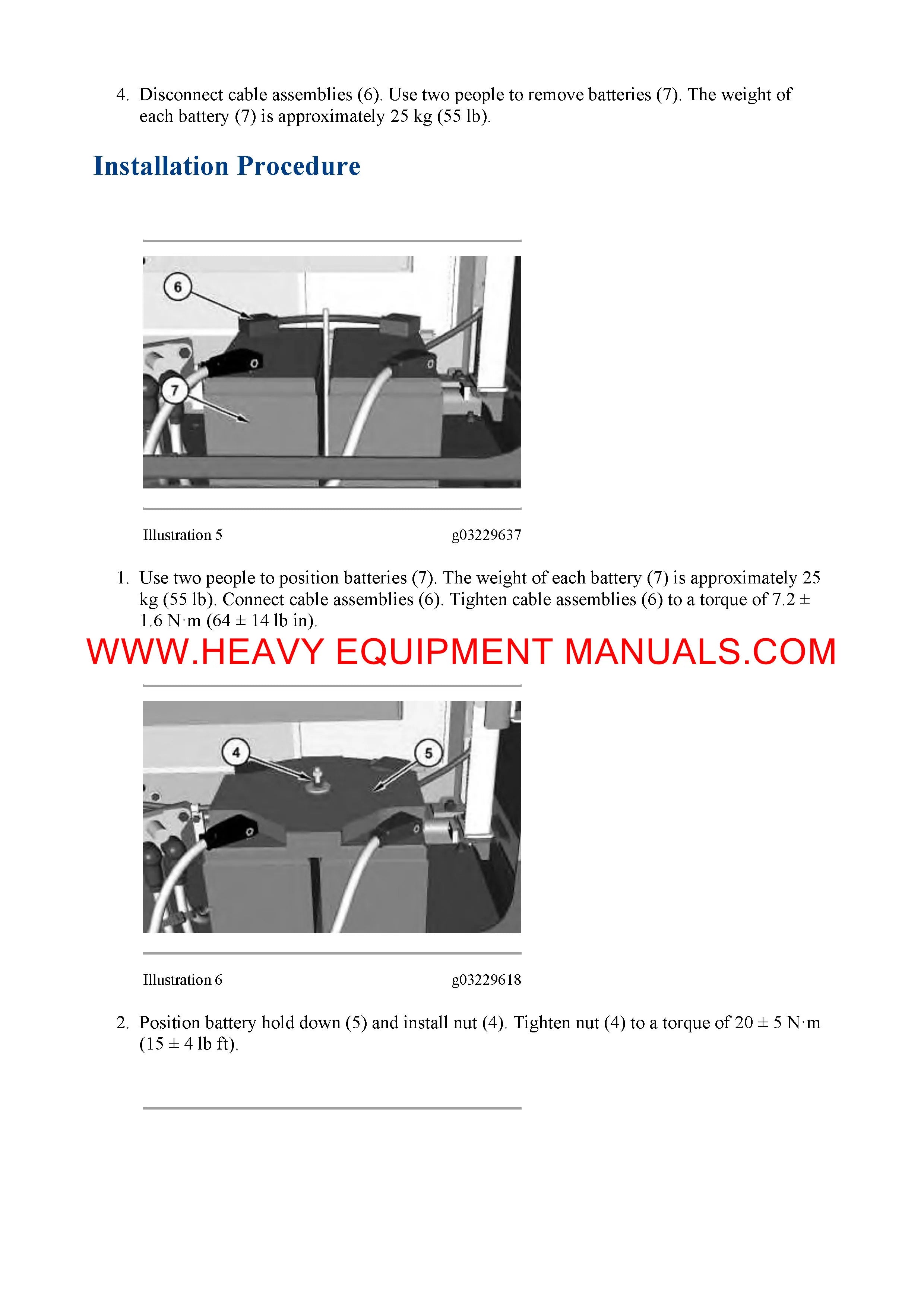 4. Disconnect cable assemblies (6). Use two people to remove batteries (7). The weight of each battery (7) is approximately 25 kg (55 lb).

Installation Procedure

6

7

Illustration 5 g03229637

1. Use two people to position batteries (7). The weight of each battery (7) is approximately 25 kg (55 lb). Connect cable assemblies (6). Tighten cable assemblies (6) to a torque of 7.2 ± 1.6 N·m (64 ± 14 lb in).

WWW.HEAVY EQUIPMENT MANUALS.COM

4

5

Illustration 6 g03229618

2. Position battery hold down (5) and install nut (4). Tighten nut (4) to a torque of 20 ± 5 N·m (15 ± 4 lb ft).