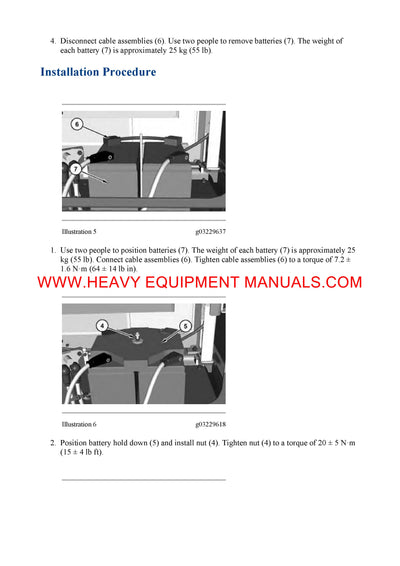 4. Disconnect cable assemblies (6). Use two people to remove batteries (7). The weight of each battery (7) is approximately 25 kg (55 lb).

Installation Procedure

6

7

Illustration 5 g03229637

1. Use two people to position batteries (7). The weight of each battery (7) is approximately 25 kg (55 lb). Connect cable assemblies (6). Tighten cable assemblies (6) to a torque of 7.2 ± 1.6 N·m (64 ± 14 lb in).

WWW.HEAVY EQUIPMENT MANUALS.COM

4

5

Illustration 6 g03229618

2. Position battery hold down (5) and install nut (4). Tighten nut (4) to a torque of 20 ± 5 N·m (15 ± 4 lb ft).