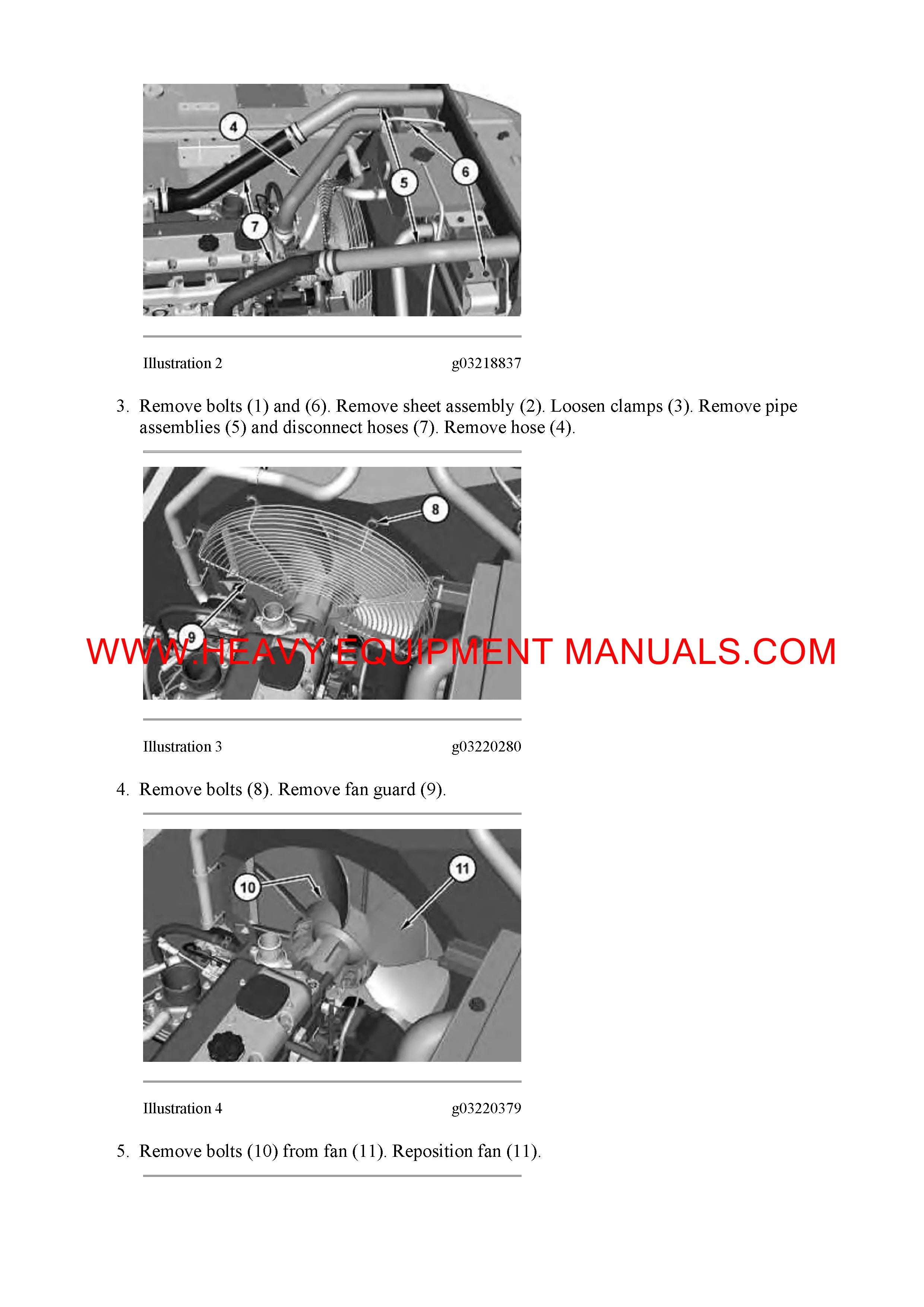 4
5
6
7

Illustration 2 g03218837

3. Remove bolts (1) and (6). Remove sheet assembly (2). Loosen clamps (3). Remove pipe assemblies (5) and disconnect hoses (7). Remove hose (4).

8
9

WWW.HEAVY EQUIPMENT MANUALS.COM

Illustration 3 g03220280

4. Remove bolts (8). Remove fan guard (9).

10
11

Illustration 4 g03220379

5. Remove bolts (10) from fan (11). Reposition fan (11).