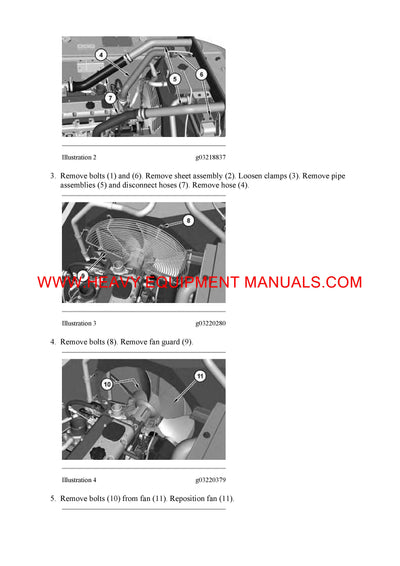 4

5

6

7

Illustration 2 g03218837

3. Remove bolts (1) and (6). Remove sheet assembly (2). Loosen clamps (3). Remove pipe assemblies (5) and disconnect hoses (7). Remove hose (4).

8

WWW.HEAVY EQUIPMENT MANUALS.COM

Illustration 3 g03220280

4. Remove bolts (8). Remove fan guard (9).

10

11

Illustration 4 g03220379

5. Remove bolts (10) from fan (11). Reposition fan (11).